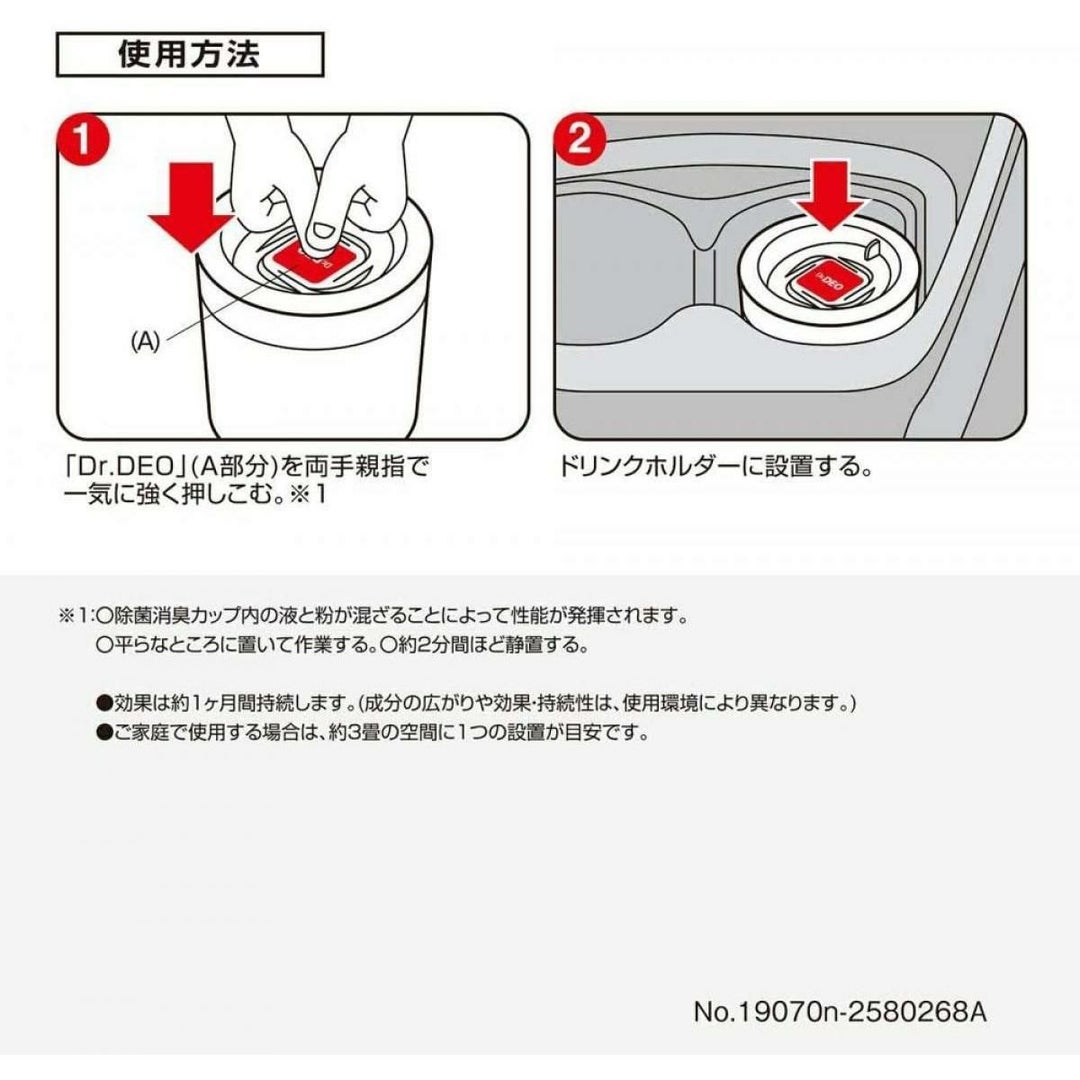 使用方法

1

(A)

「Dr.DEO」(A部分)を両手親指で一気に強く押しこむ。※1

2

Dr.DEO

ドリンクホルダーに設置する。

※1:○除菌消臭カップ内の液と粉が混ざることによって性能が発揮されます。
○平らなところに置いて作業する。○約2分間ほど静置する。

●効果は約1ヶ月間持続します。(成分の広がりや効果・持続性は、使用環境により異なります。)
●ご家庭で使用する場合は、約3畳の空間に1つの設置が目安です。

No.19070n-2580268A