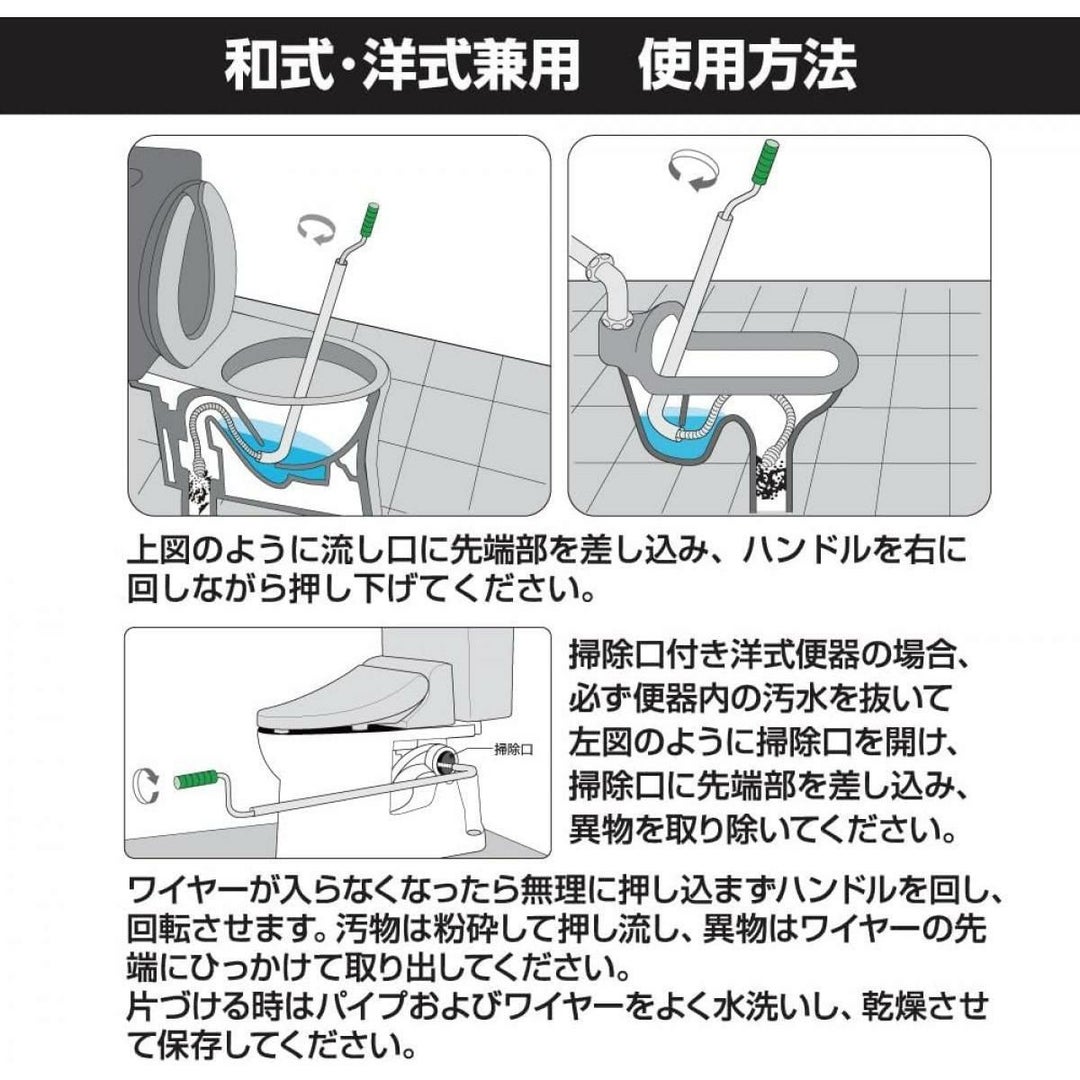 和式・洋式兼用　使用方法

上図のように流し口に先端部を差し込み、ハンドルを右に回しながら押し下げてください。

掃除口

掃除口付き洋式便器の場合、必ず便器内の汚水を抜いて左図のように掃除口を開け、掃除口に先端部を差し込み、異物を取り除いてください。

ワイヤーが入らなくなったら無理に押し込まずハンドルを回し、回転させます。汚物は粉砕して押し流し、異物はワイヤーの先端にひっかけて取り出してください。
片づける時はパイプおよびワイヤーをよく水洗いし、乾燥させて保存してください。