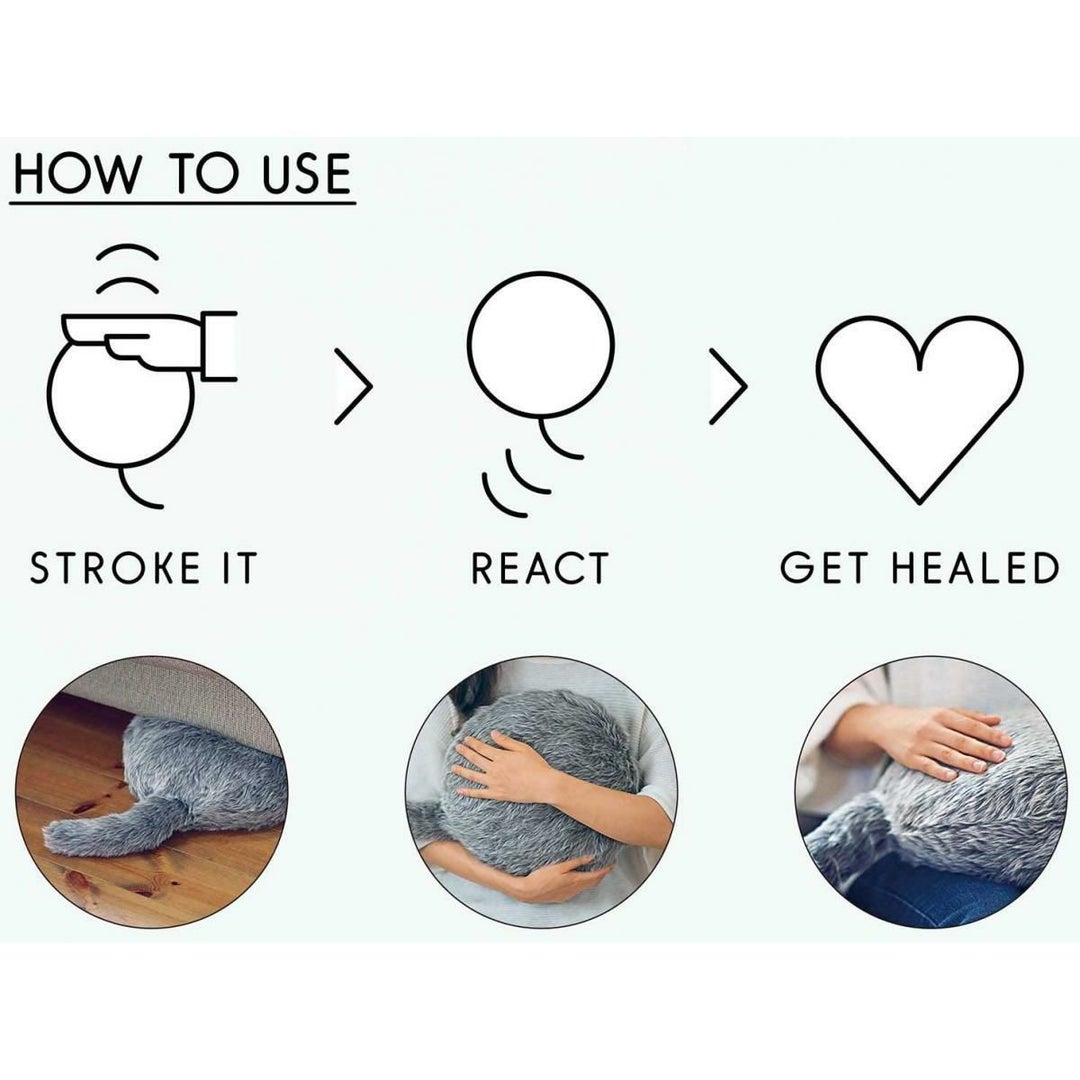 HOW TO USE

STROKE IT

REACT

GET HEALED