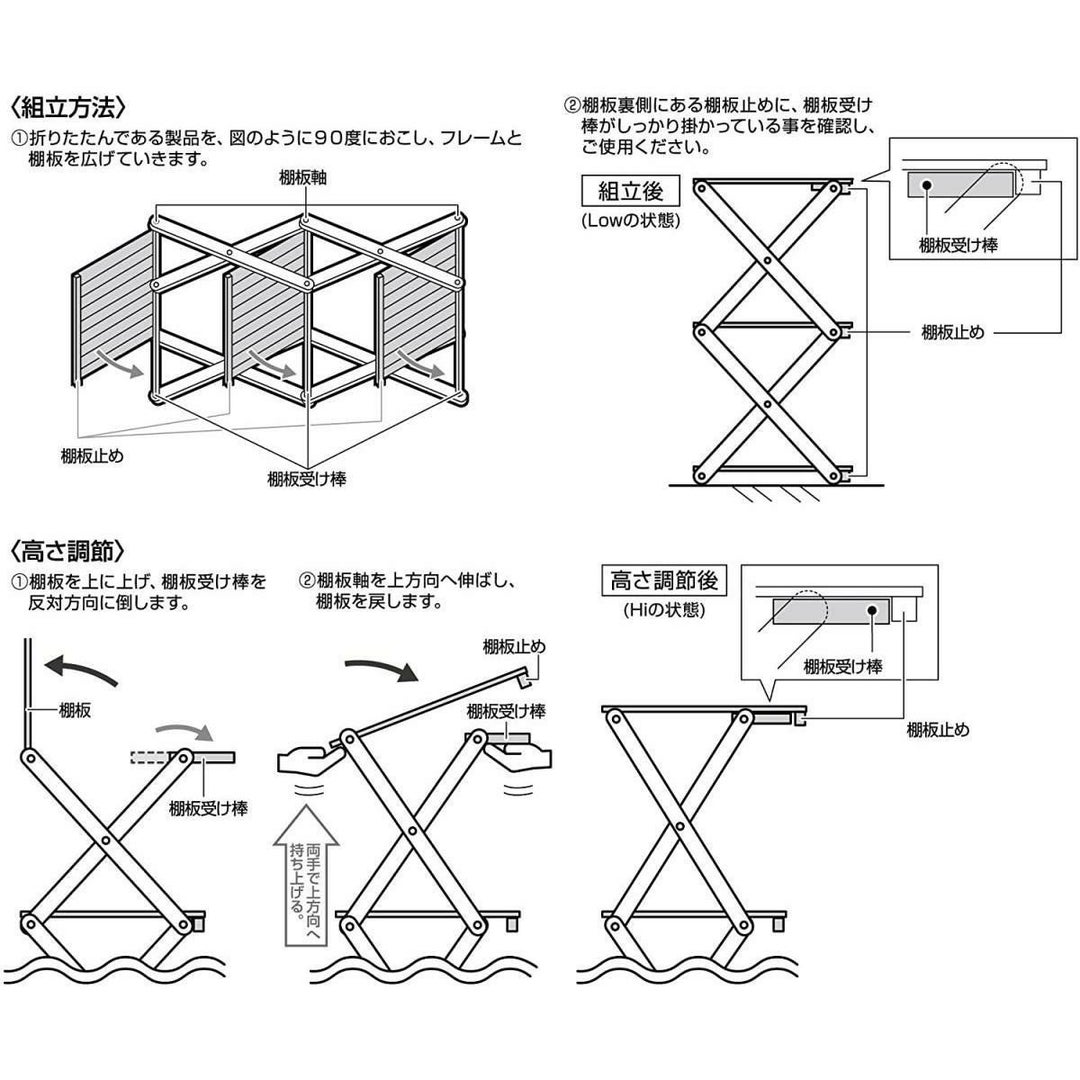 〈組立方法〉
①折りたたんである製品を、図のように90度におこし、フレームと棚板を広げていきます。

棚板軸

棚板止め

棚板受け棒

②棚板裏側にある棚板止めに、棚板受け棒がしっかり掛かっている事を確認し、ご使用ください。

組立後
(Lowの状態)

棚板受け棒

棚板止め

〈高さ調節〉
①棚板を上に上げ、棚板受け棒を反対方向に倒します。

棚板

棚板受け棒

②棚板軸を上方向へ伸ばし、棚板を戻します。

棚板止め

棚板受け棒

両手で上方向へ持ち上げる。

高さ調節後
(Hiの状態)

棚板受け棒

棚板止め