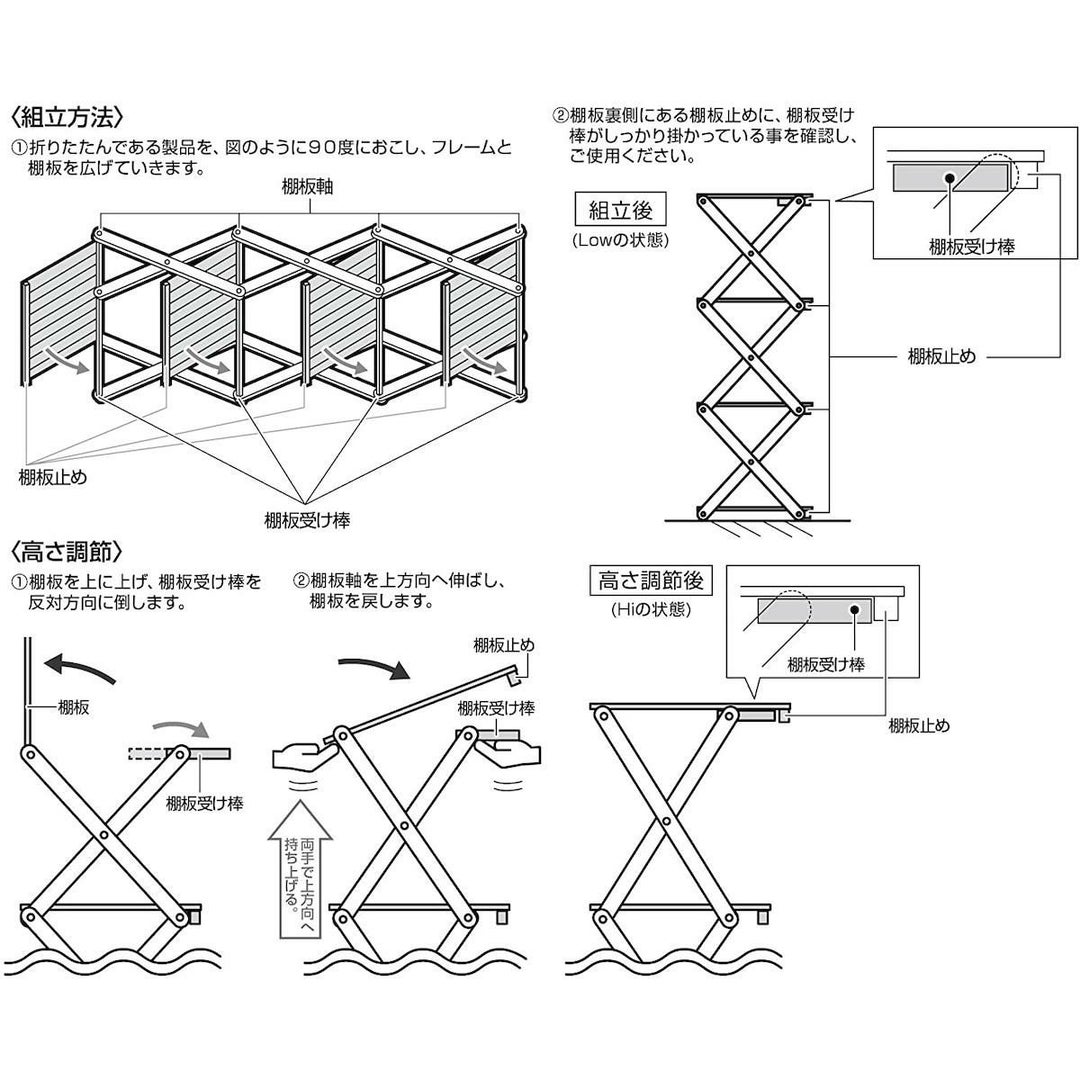 〈組立方法〉
①折りたたんである製品を、図のように90度におこし、フレームと棚板を広げていきます。

棚板軸

棚板止め

棚板受け棒

②棚板裏側にある棚板止めに、棚板受け棒がしっかり掛かっている事を確認し、ご使用ください。

組立後
(Lowの状態)

棚板受け棒

棚板止め

〈高さ調節〉
①棚板を上に上げ、棚板受け棒を反対方向に倒します。

棚板

棚板受け棒

②棚板軸を上方向へ伸ばし、棚板を戻します。

棚板止め

棚板受け棒

両手で上方向へ持ち上げる。

高さ調節後
(Hiの状態)

棚板受け棒

棚板止め