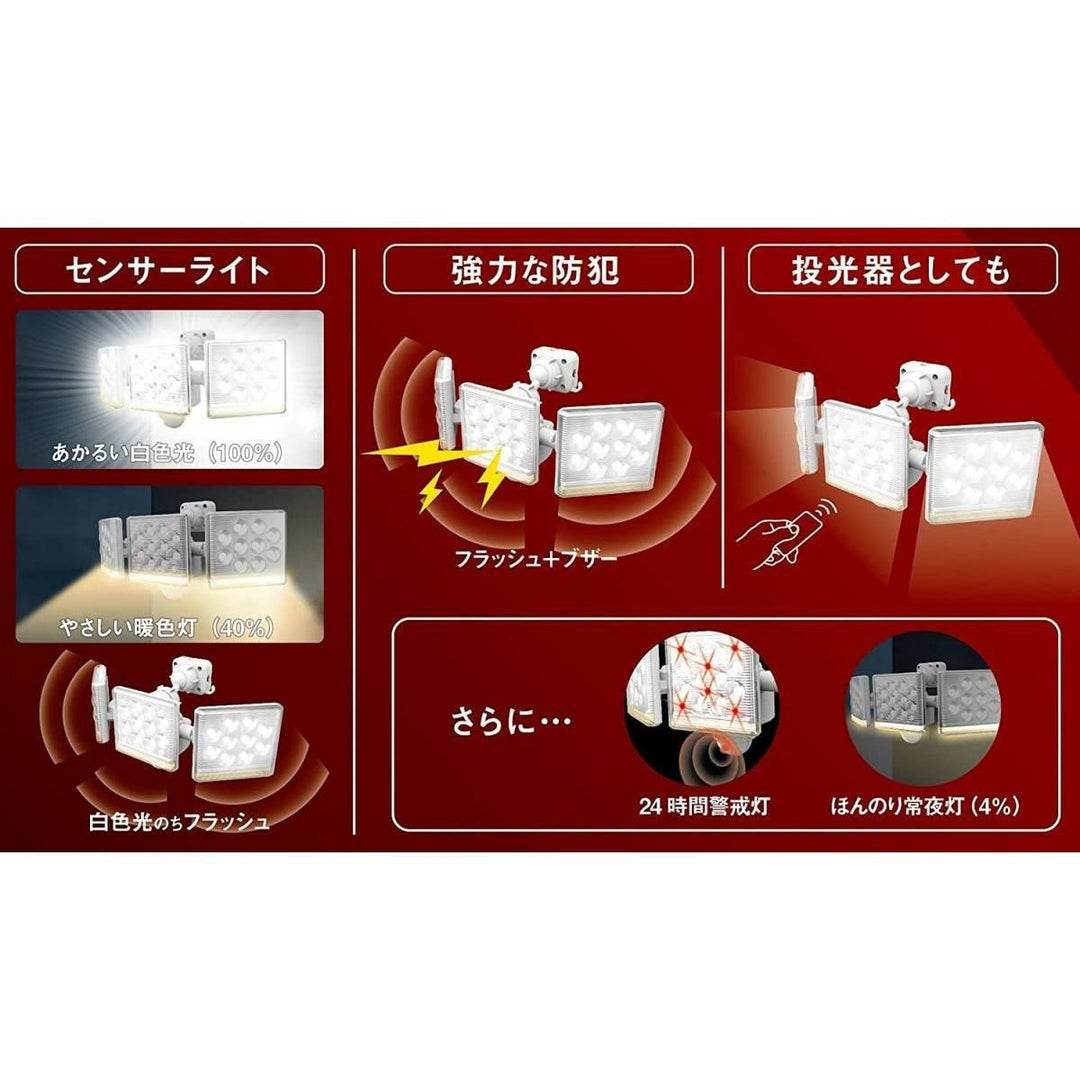 センサーライト

あかるい白色光（100%）

やさしい暖色灯（40%）

白色光のちフラッシュ

強力な防犯

フラッシュ＋ブザー

投光器としても

さらに…

24時間警戒灯

ほんのり常夜灯（4%）