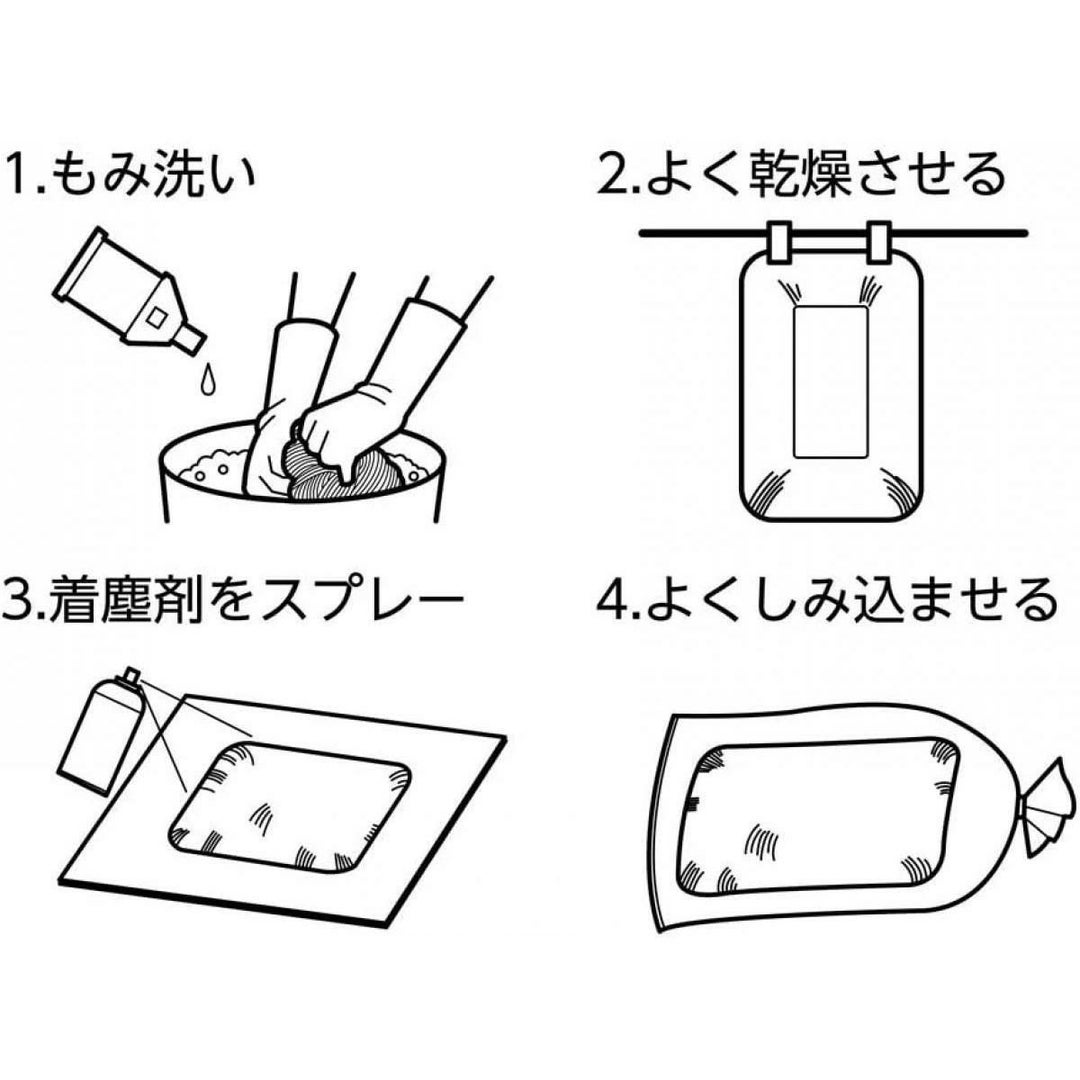 1.もみ洗い

2.よく乾燥させる

3.着塵剤をスプレー

4.よくしみ込ませる