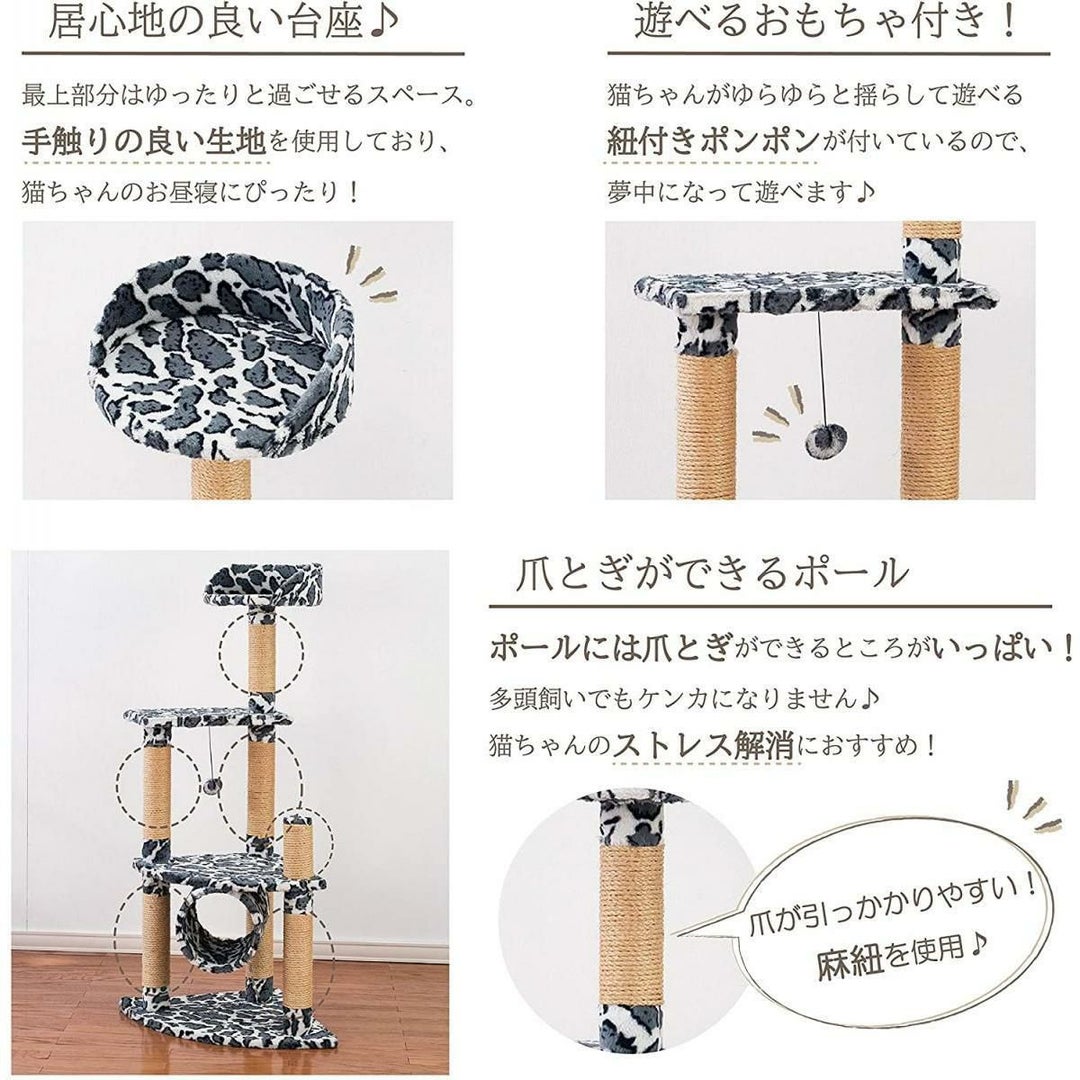 居心地の良い台座♪

最上部分はゆったりと過ごせるスペース。
手触りの良い生地を使用しており、
猫ちゃんのお昼寝にぴったり！

遊べるおもちゃ付き！

猫ちゃんがゆらゆらと揺らして遊べる
紐付きポンポンが付いているので、
夢中になって遊べます♪

爪とぎができるポール

ポールには爪とぎができるところがいっぱい！
多頭飼いでもケンカになりません♪
猫ちゃんのストレス解消におすすめ！

爪が引っかかりやすい！
麻紐を使用♪