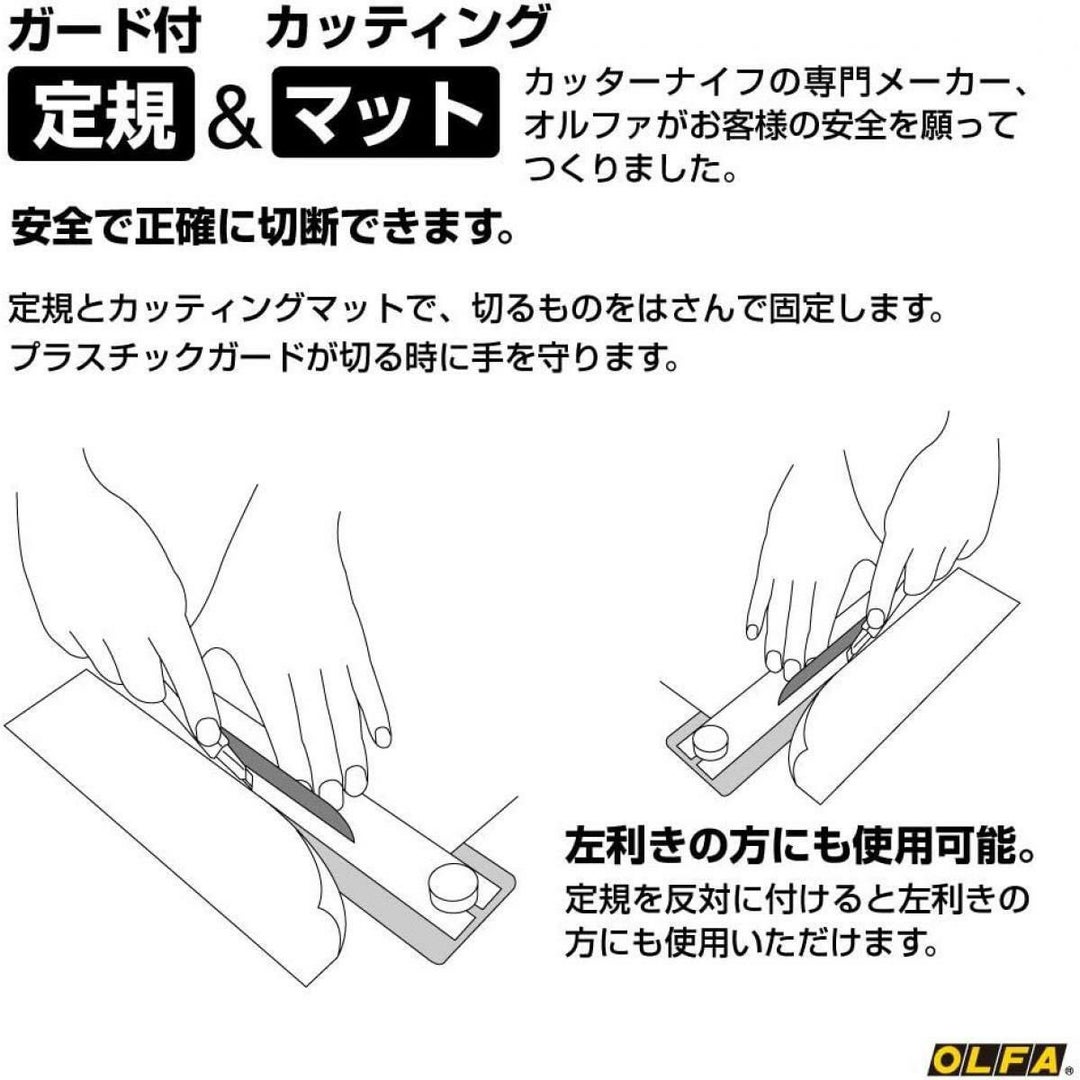 ガード付　カッティング

定規 & マット

カッターナイフの専門メーカー、オルファがお客様の安全を願ってつくりました。

安全で正確に切断できます。

定規とカッティングマットで、切るものをはさんで固定します。
プラスチックガードが切る時に手を守ります。

左利きの方にも使用可能。

定規を反対に付けると左利きの方にも使用いただけます。

OLFA®