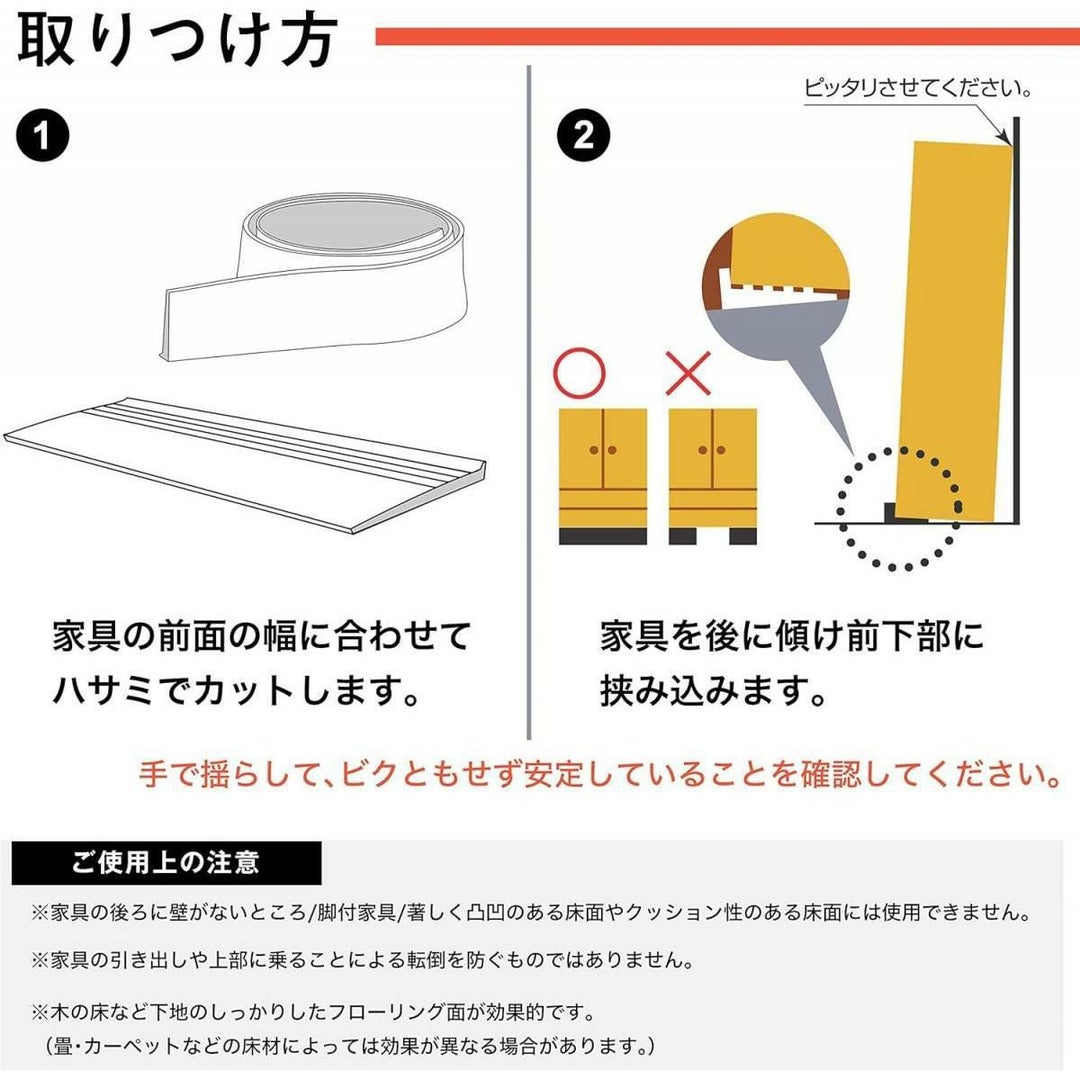 取りつけ方

1

家具の前面の幅に合わせてハサミでカットします。

2

ピッタリさせてください。

○ ×

家具を後に傾け前下部に挟み込みます。

手で揺らして、ビクともせず安定していることを確認してください。

ご使用上の注意

※家具の後ろに壁がないところ/脚付家具/著しく凸凹のある床面やクッション性のある床面には使用できません。

※家具の引き出しや上部に乗ることによる転倒を防ぐものではありません。

※木の床など下地のしっかりしたフローリング面が効果的です。
（畳・カーペットなどの床材によっては効果が異なる場合があります。）