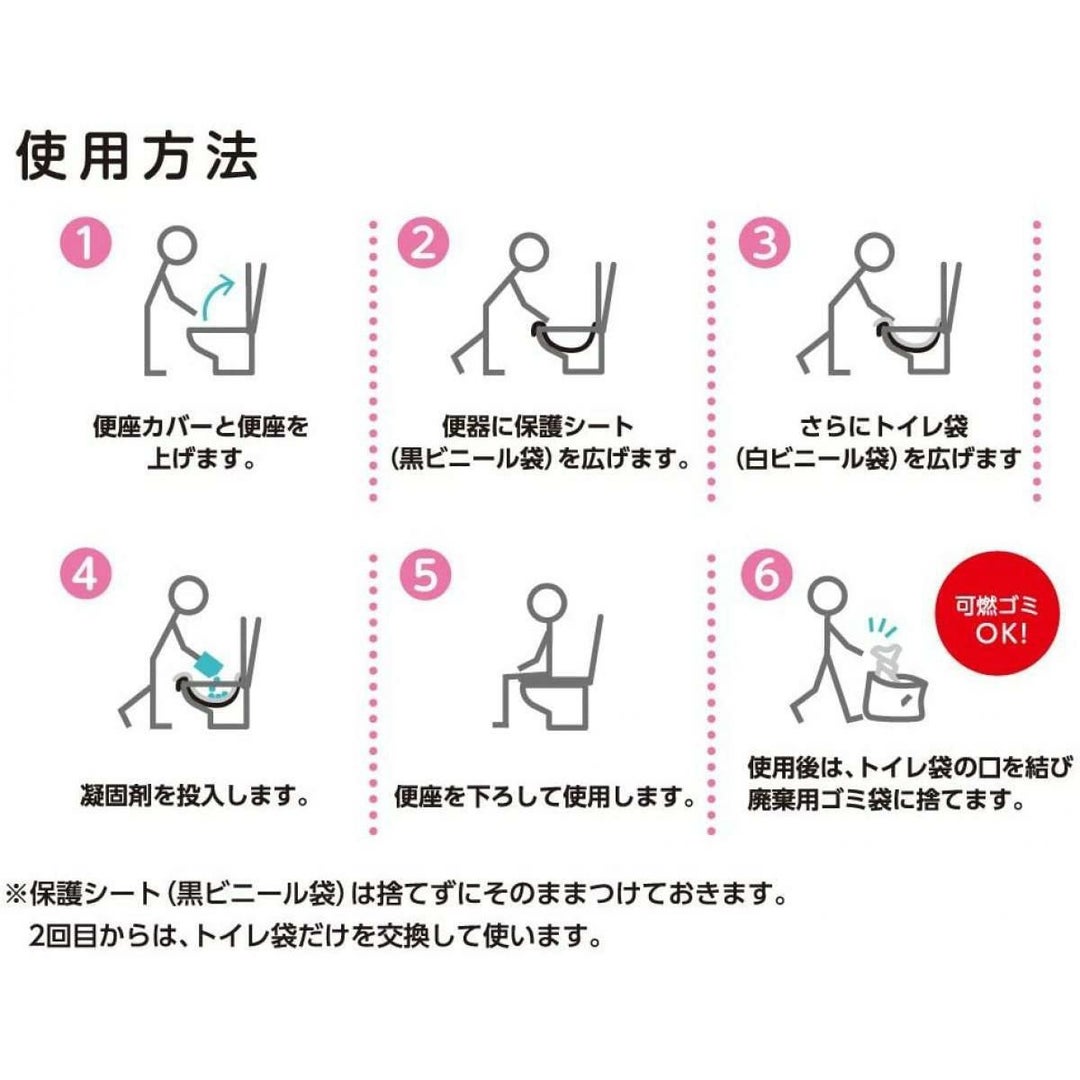 使用方法

1

便座カバーと便座を上げます。

2

便器に保護シート（黒ビニール袋）を広げます。

3

さらにトイレ袋（白ビニール袋）を広げます

4

凝固剤を投入します。

5

便座を下ろして使用します。

6

可燃ゴミ OK!

使用後は、トイレ袋の口を結び廃棄用ゴミ袋に捨てます。

※保護シート（黒ビニール袋）は捨てずにそのままつけておきます。
2回目からは、トイレ袋だけを交換して使います。