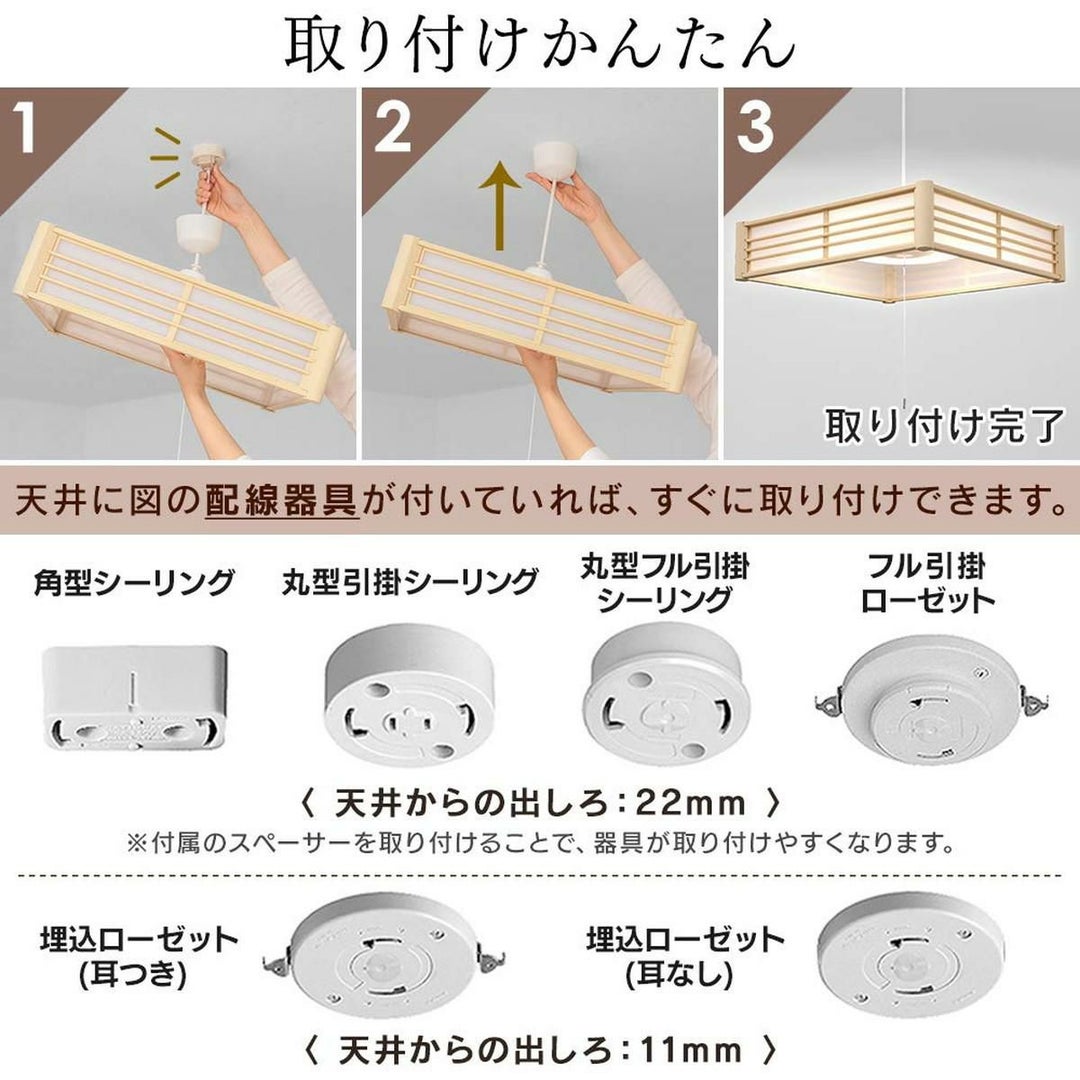 取り付けかんたん

1

2

3

取り付け完了

天井に図の配線器具が付いていれば、すぐに取り付けできます。

角型シーリング

丸型引掛シーリング

丸型フル引掛シーリング

フル引掛ローゼット

〈 天井からの出しろ：22mm 〉

※付属のスペーサーを取り付けることで、器具が取り付けやすくなります。

埋込ローゼット(耳つき)

埋込ローゼット(耳なし)

〈 天井からの出しろ：11mm 〉