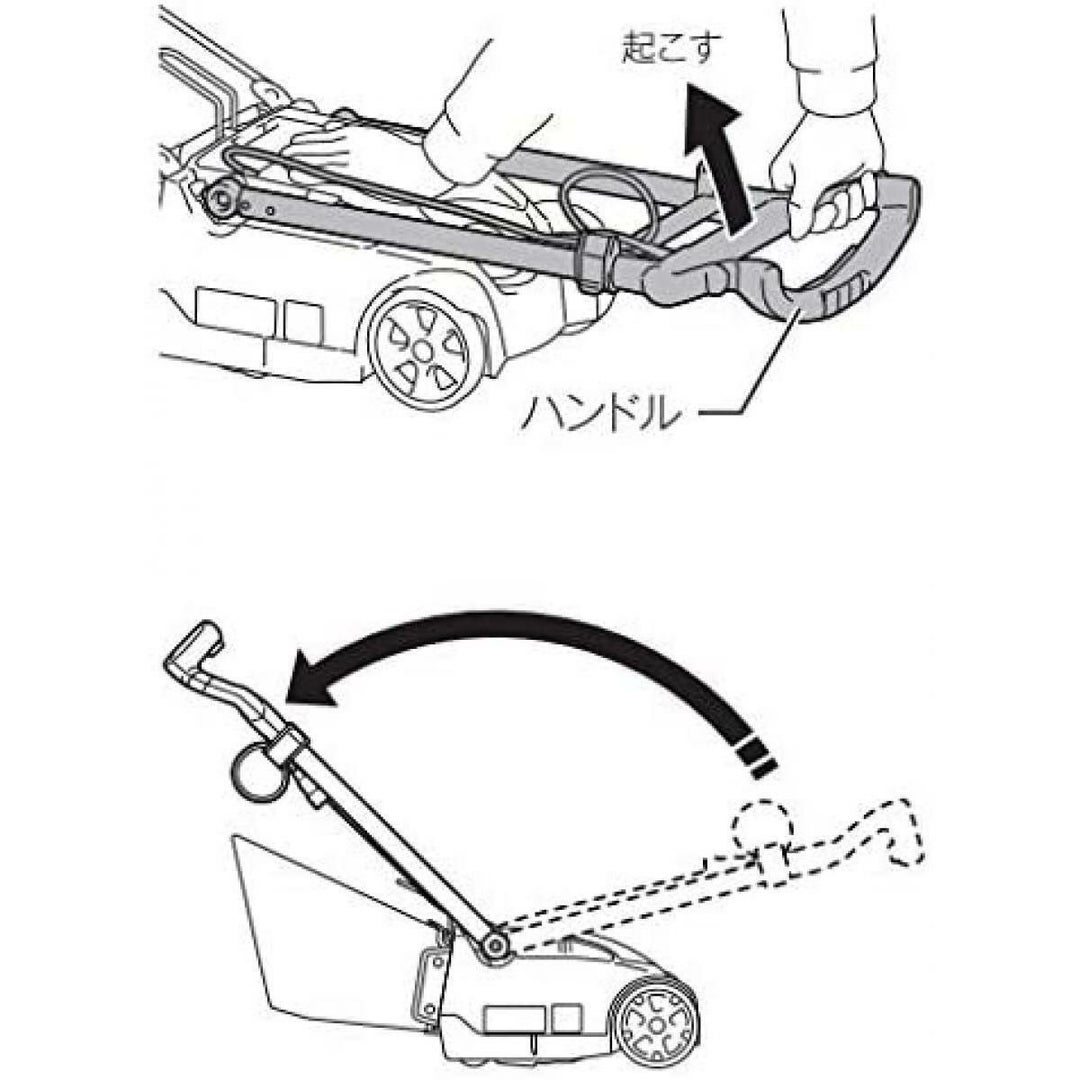 起こす

ハンドル