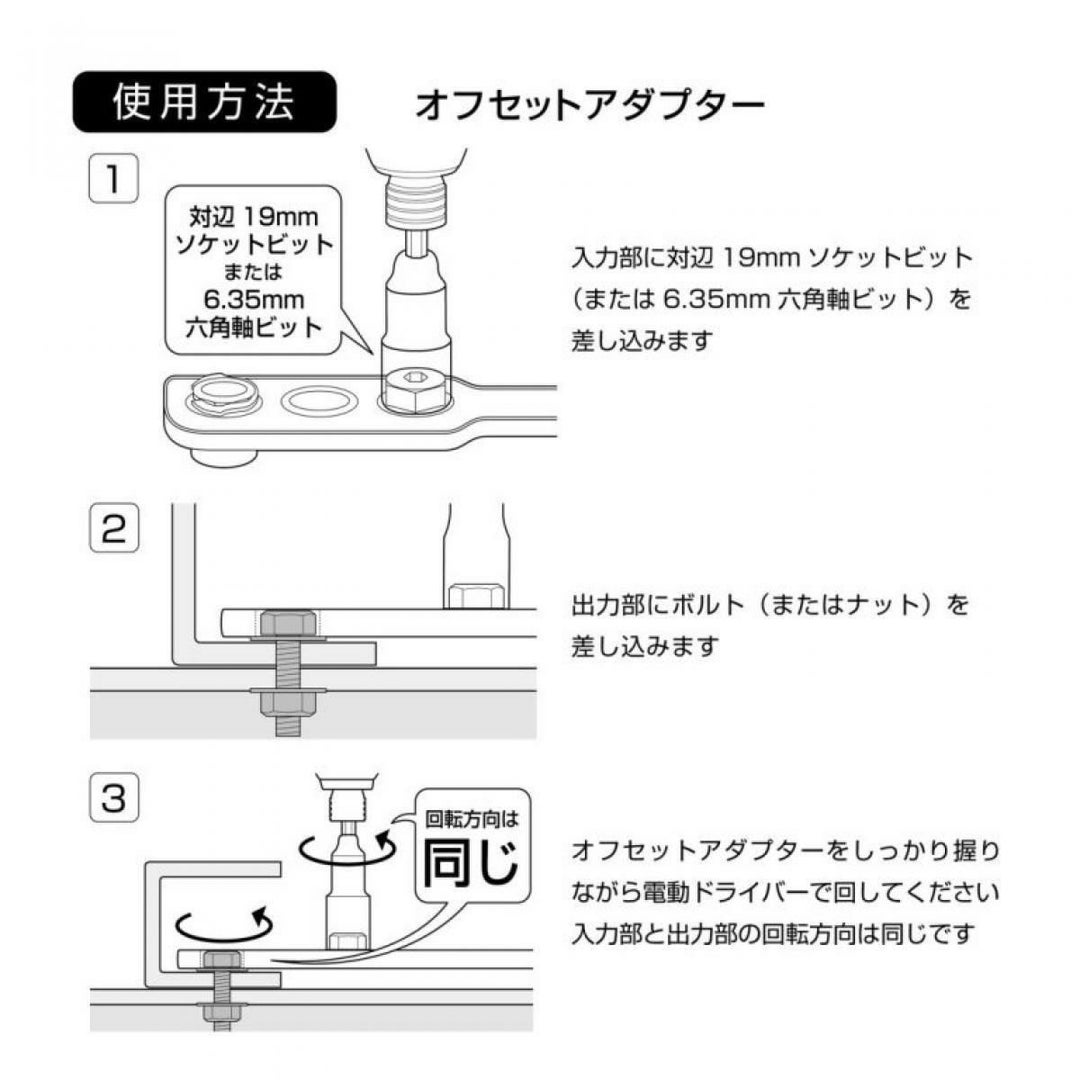 使用方法

オフセットアダプター

1

対辺 19mm ソケットビット または 6.35mm 六角軸ビット

入力部に対辺 19mm ソケットビット（または 6.35mm 六角軸ビット）を差し込みます

2

出力部にボルト（またはナット）を差し込みます

3

回転方向は 同じ

オフセットアダプターをしっかり握りながら電動ドライバーで回してください 入力部と出力部の回転方向は同じです