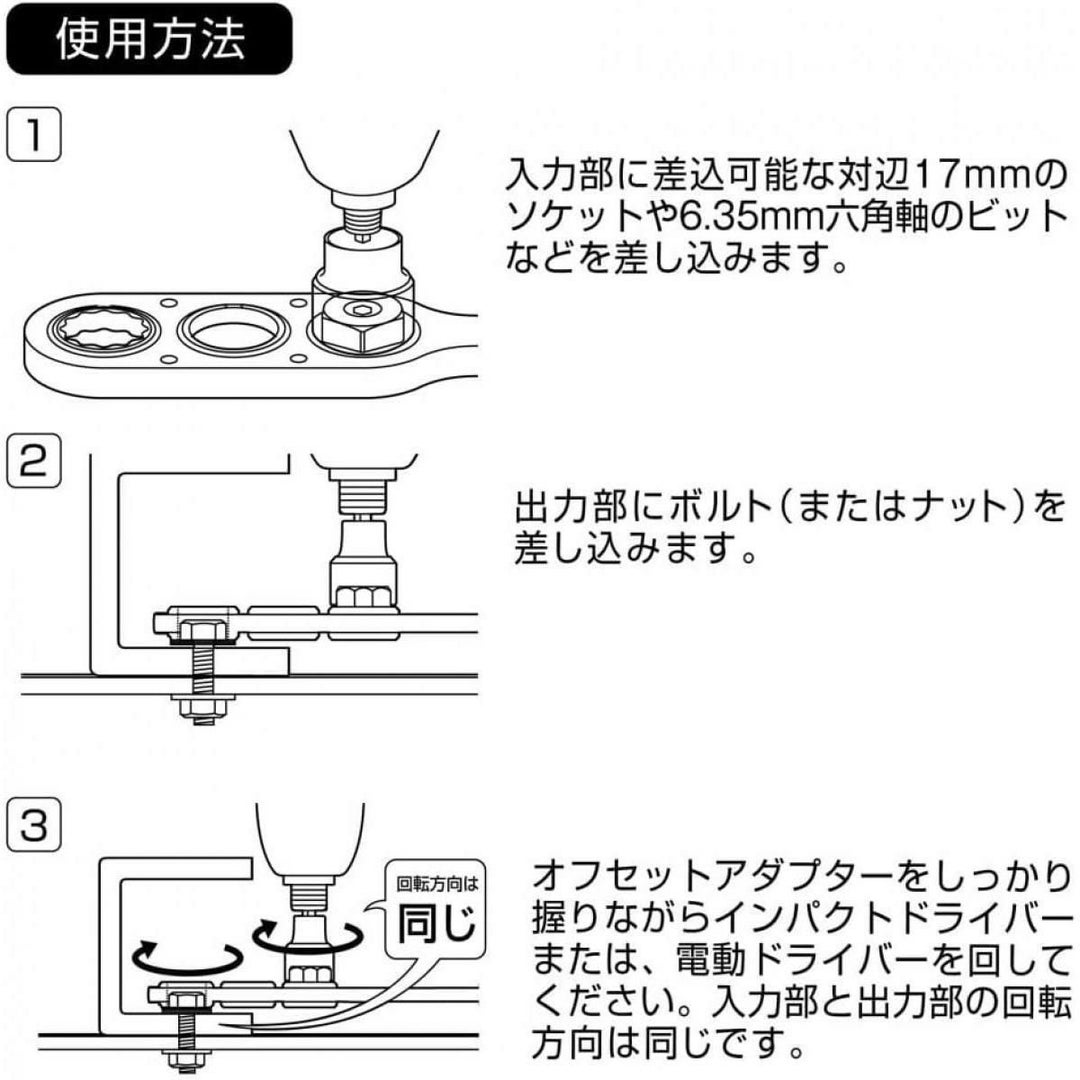 使用方法

1

入力部に差込可能な対辺17mmのソケットや6.35mm六角軸のビットなどを差し込みます。

2

出力部にボルト(またはナット)を差し込みます。

3

回転方向は
同じ

オフセットアダプターをしっかり握りながらインパクトドライバーまたは、電動ドライバーを回してください。入力部と出力部の回転方向は同じです。