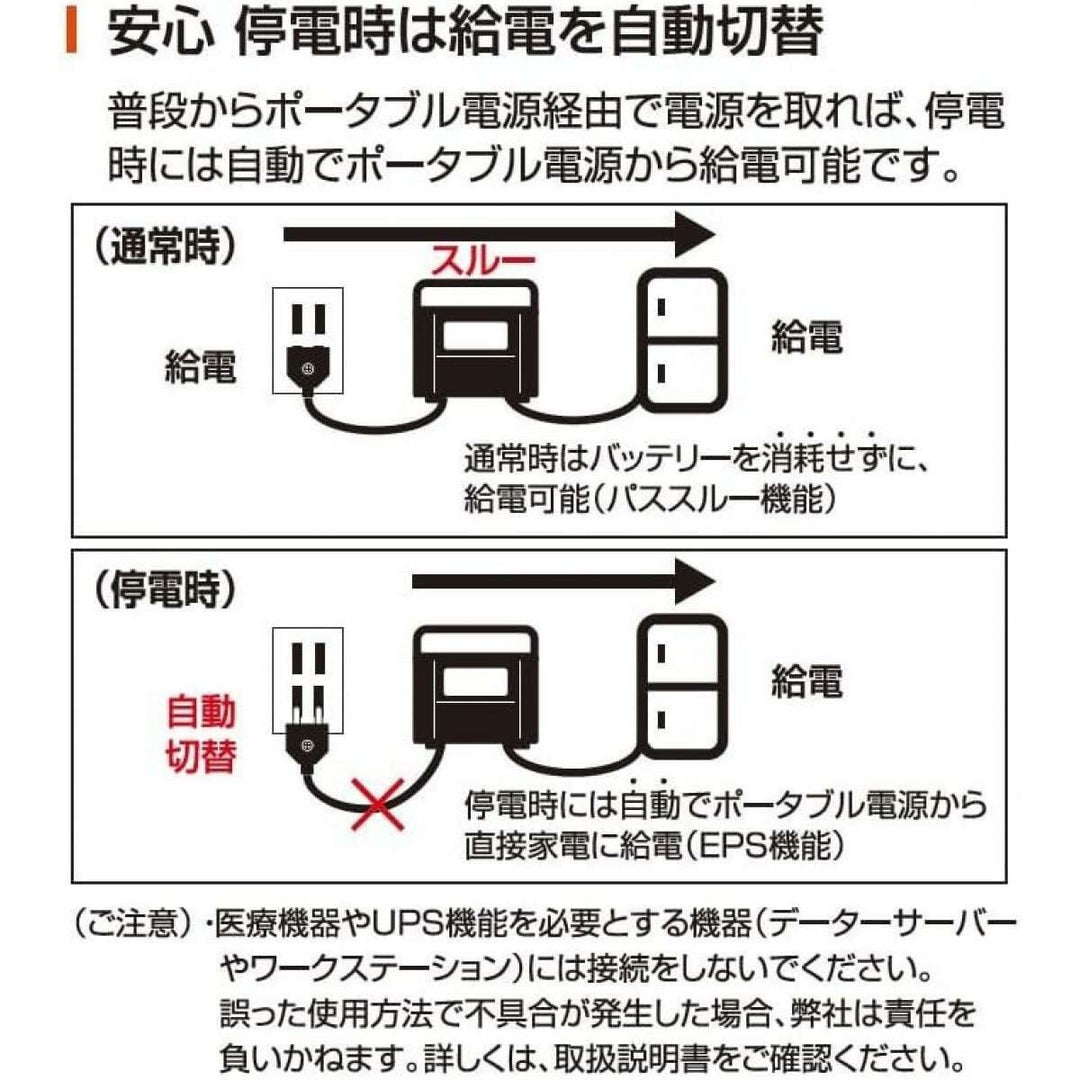 安心 停電時は給電を自動切替

普段からポータブル電源経由で電源を取れば、停電時には自動でポータブル電源から給電可能です。

（通常時）

スルー

給電

給電

通常時はバッテリーを消耗せずに、給電可能（パススルー機能）

（停電時）

自動切替

給電

停電時には自動でポータブル電源から直接家電に給電（EPS機能）

（ご注意）・医療機器やUPS機能を必要とする機器（データーサーバーやワークステーション）には接続をしないでください。誤った使用方法で不具合が発生した場合、弊社は責任を負いかねます。詳しくは、取扱説明書をご確認ください。