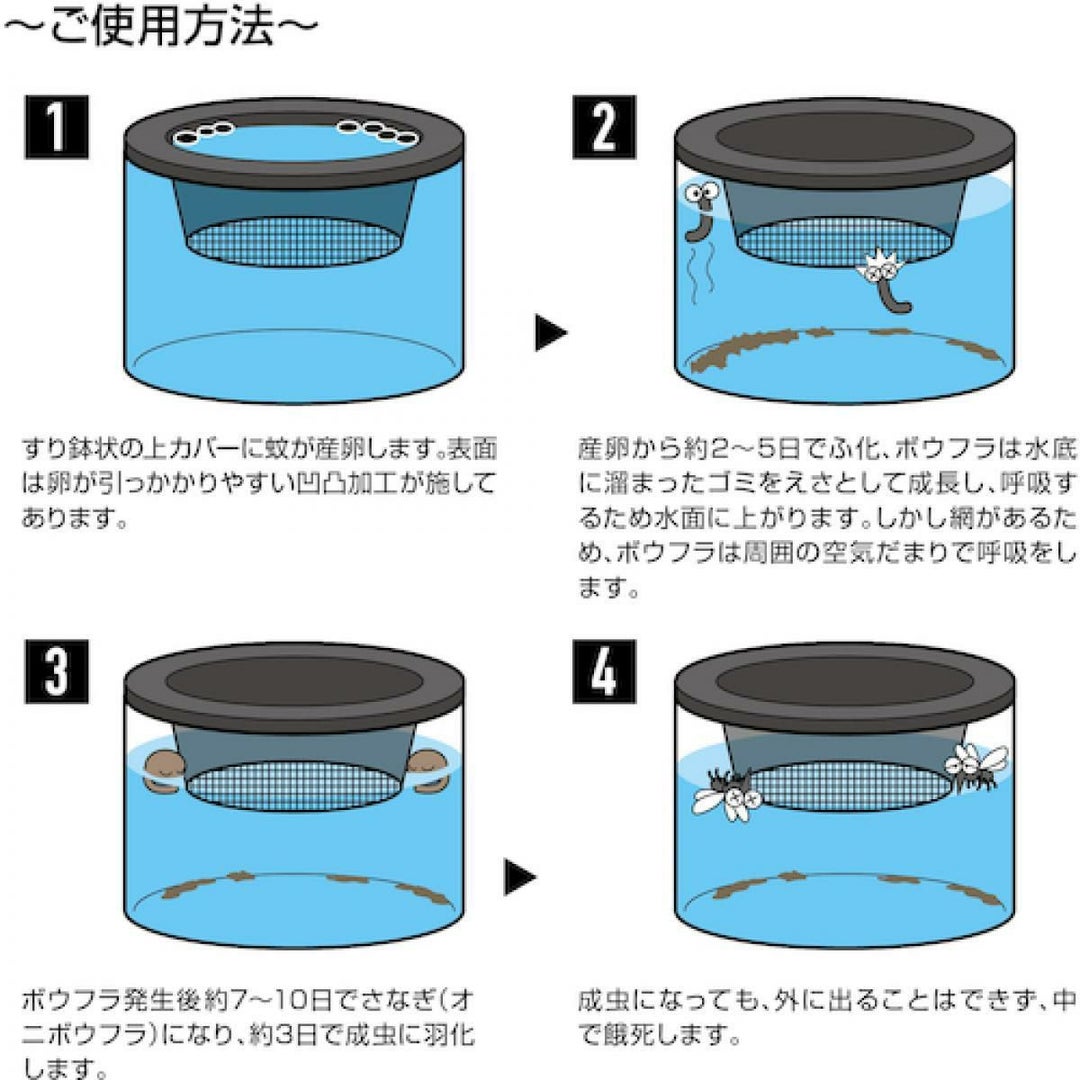 ～ご使用方法～

1

すり鉢状の上カバーに蚊が産卵します。表面は卵が引っかかりやすい凹凸加工が施してあります。

2

産卵から約2～5日でふ化、ボウフラは水底に溜まったゴミをえさとして成長し、呼吸するため水面に上がります。しかし網があるため、ボウフラは周囲の空気だまりで呼吸をします。

3

ボウフラ発生後約7～10日でさなぎ(オニボウフラ)になり、約3日で成虫に羽化します。

4

成虫になっても、外に出ることはできず、中で餓死します。