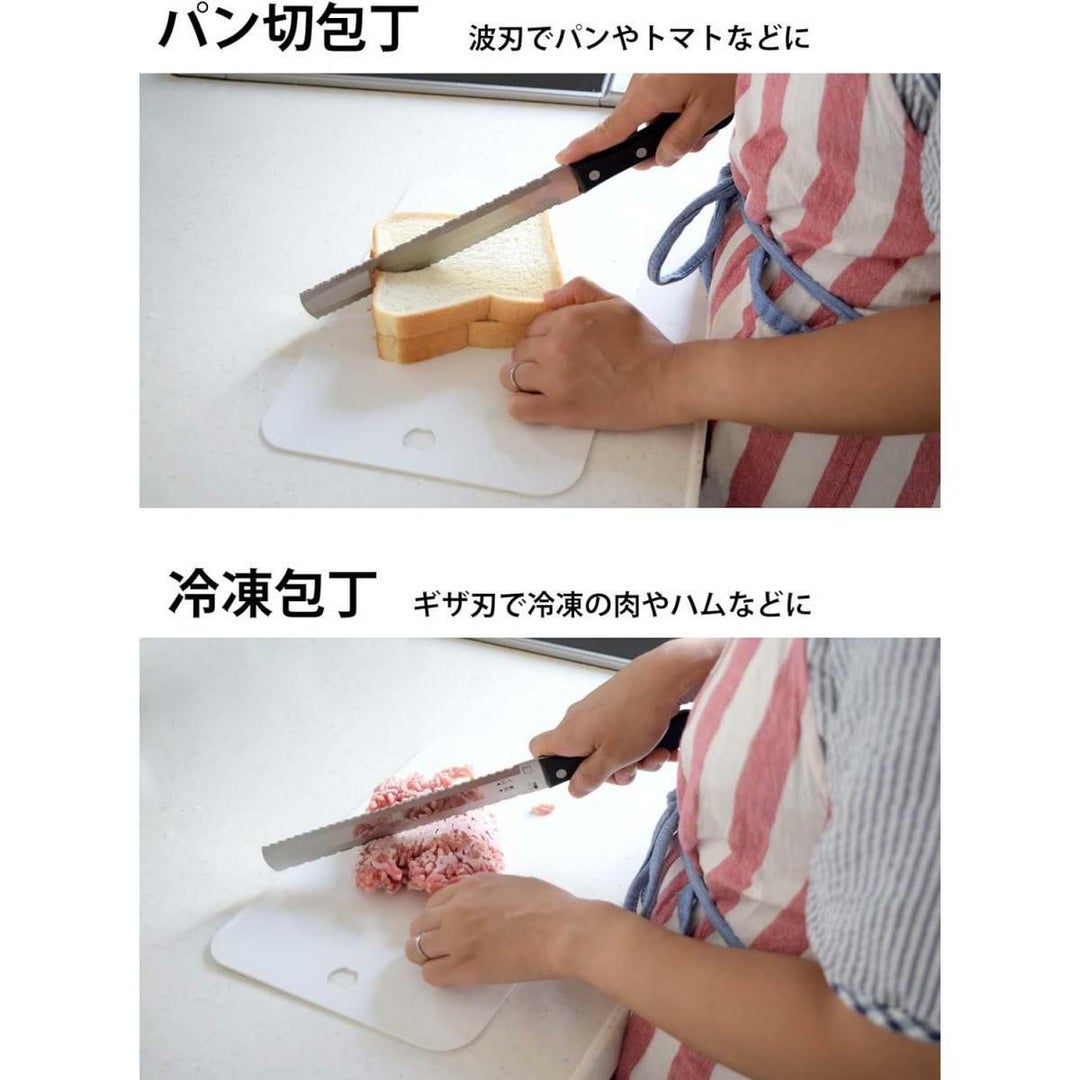 パン切包丁 波刃でパンやトマトなどに

冷凍包丁 ギザ刃で冷凍の肉やハムなどに