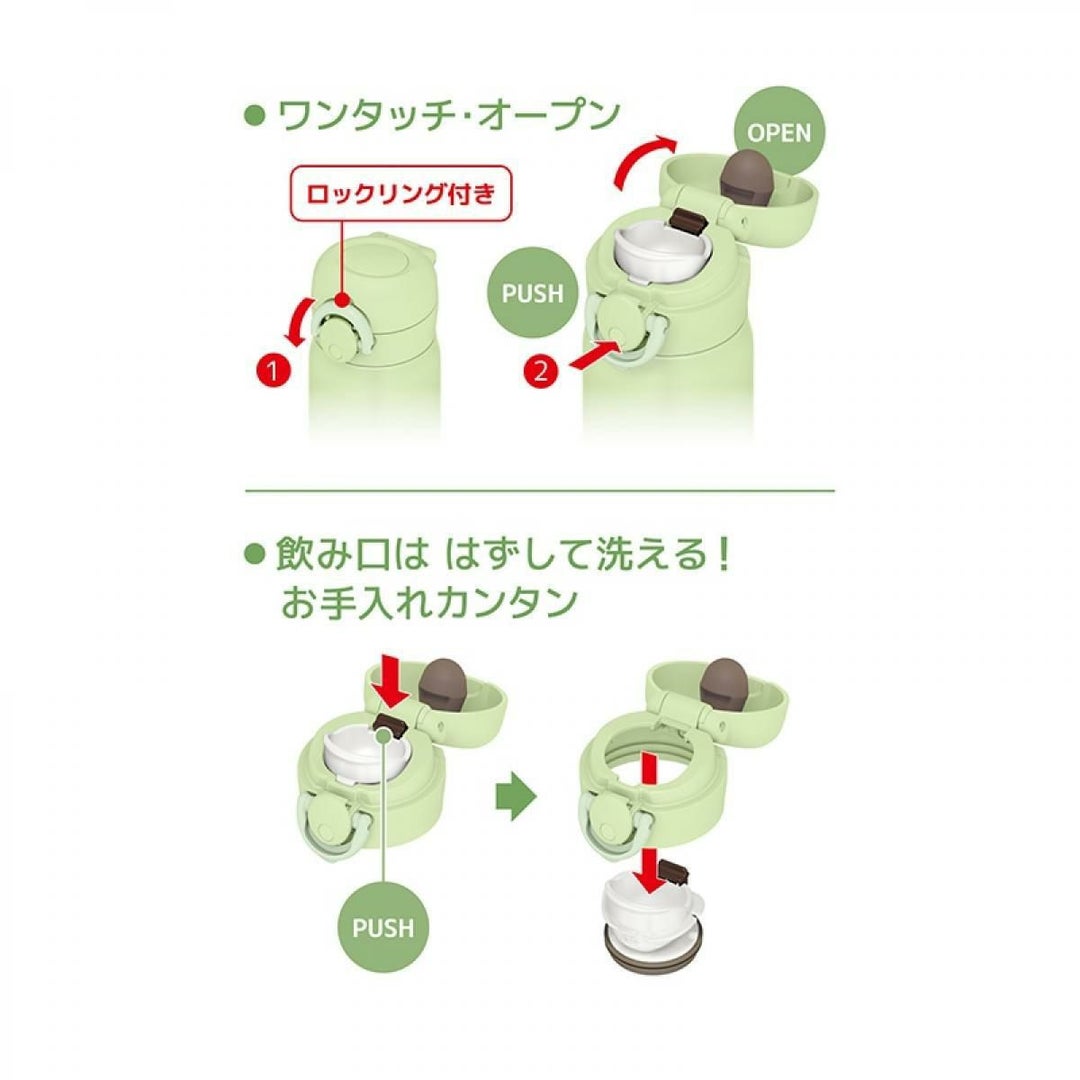 ● ワンタッチ・オープン

ロックリング付き

OPEN

PUSH

1

2

● 飲み口は はずして洗える！
お手入れカンタン

PUSH