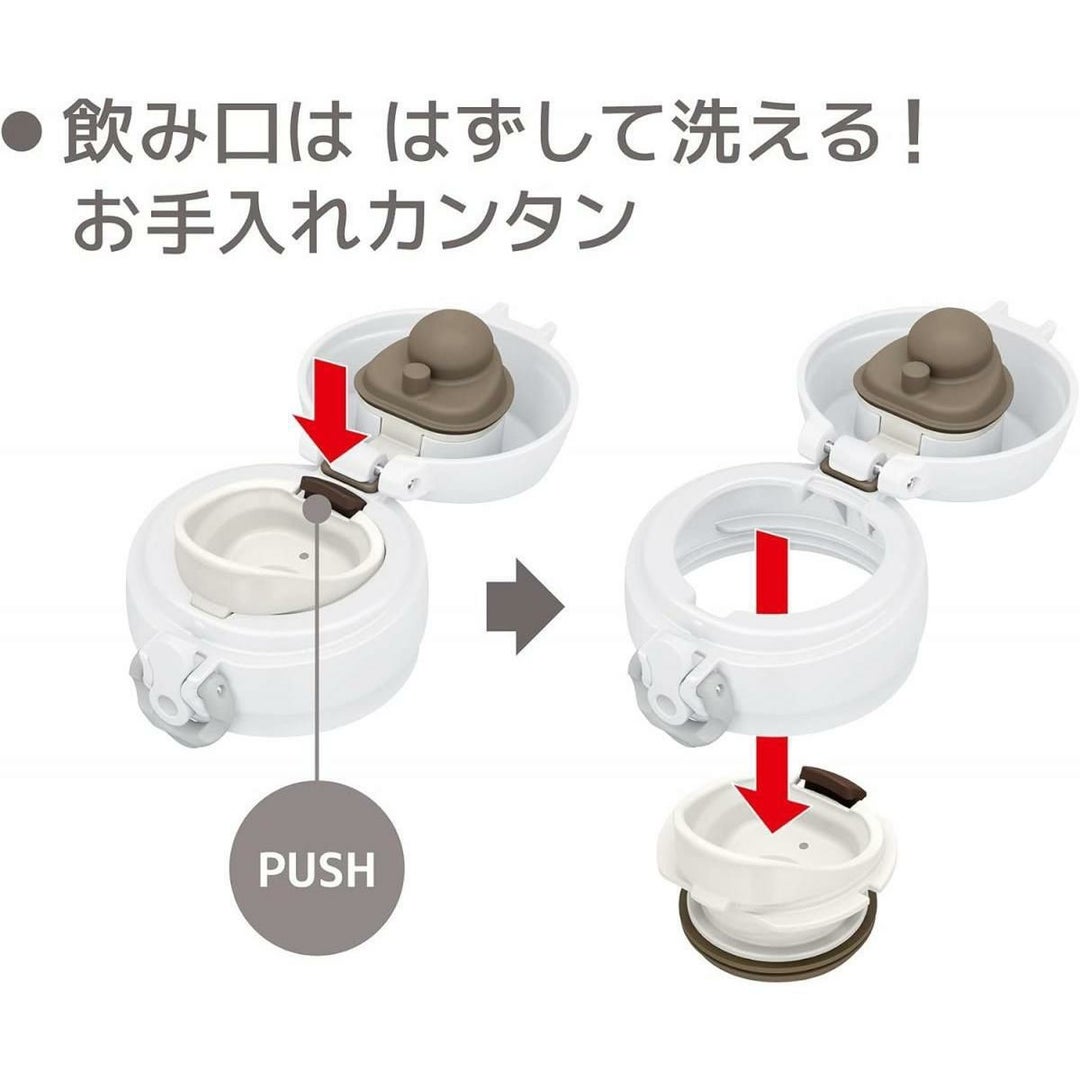 ●飲み口は はずして洗える！
お手入れカンタン

PUSH