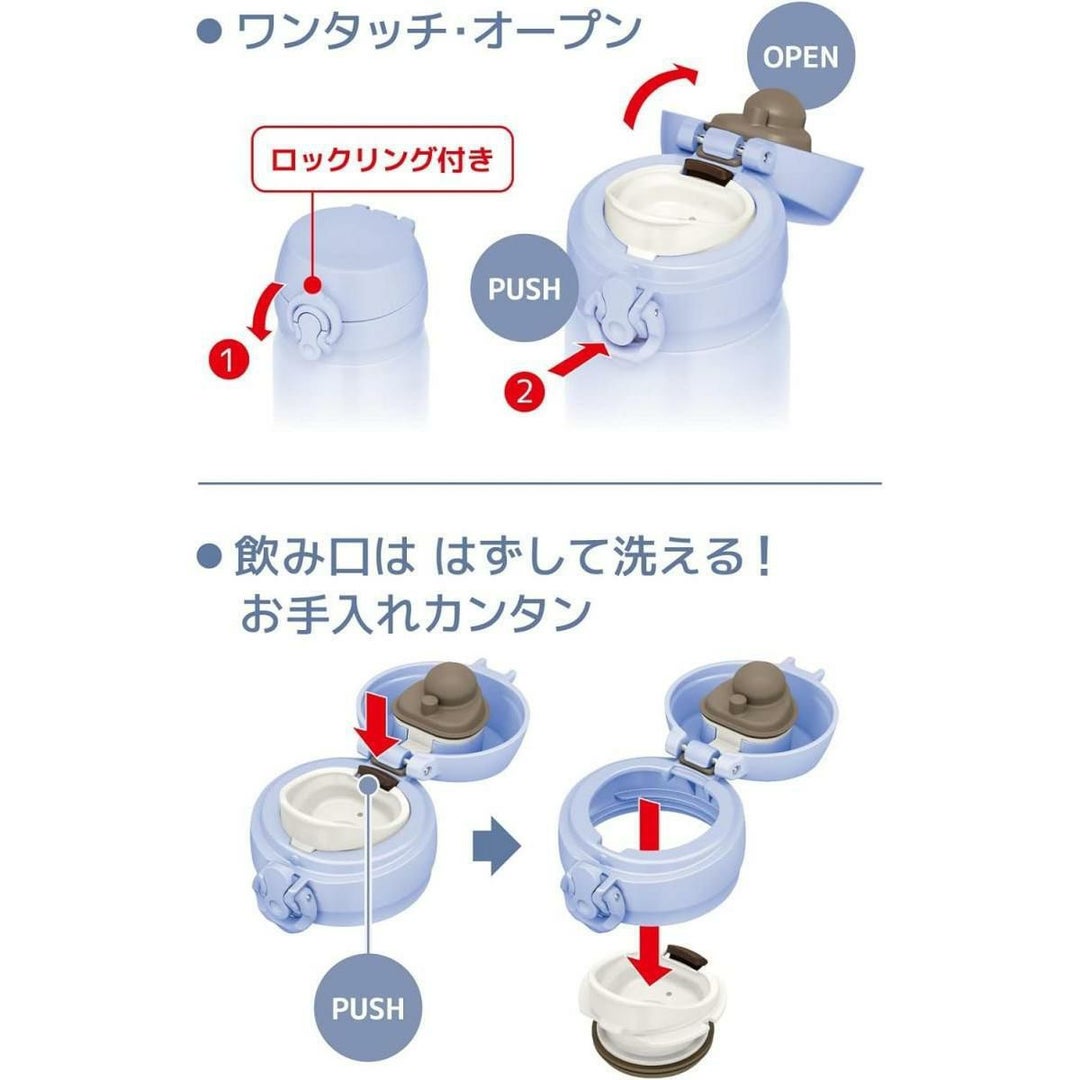 ● ワンタッチ･オープン

OPEN

ロックリング付き

PUSH

1

2

● 飲み口は はずして洗える！
お手入れカンタン

PUSH