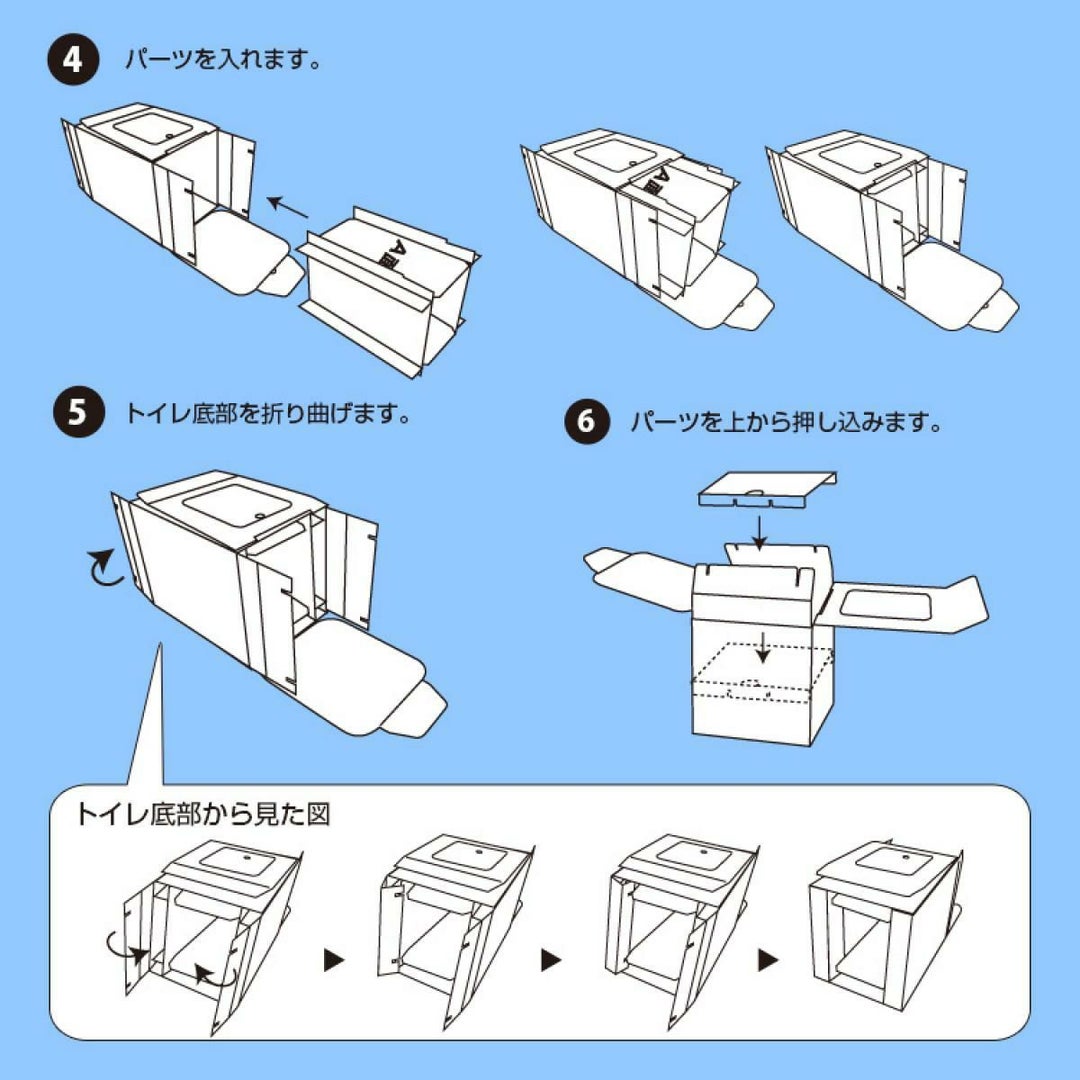 4 パーツを入れます。

A面

A面

5 トイレ底部を折り曲げます。

6 パーツを上から押し込みます。

トイレ底部から見た図