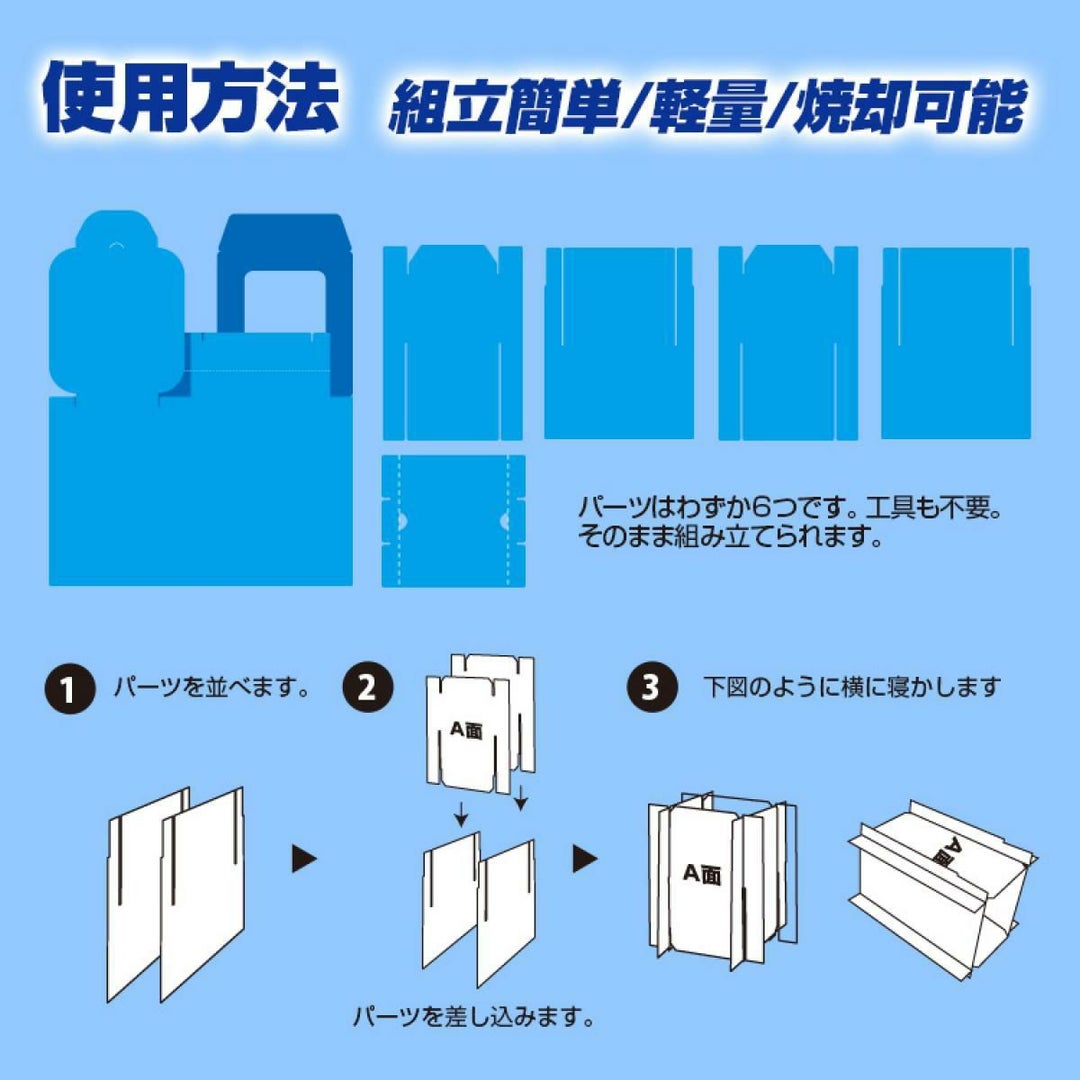 使用方法 組立簡単/軽量/焼却可能

パーツはわずか6つです。工具も不要。
そのまま組み立てられます。

1 パーツを並べます。

2

A面

パーツを差し込みます。

3 下図のように横に寝かします

A面

A面