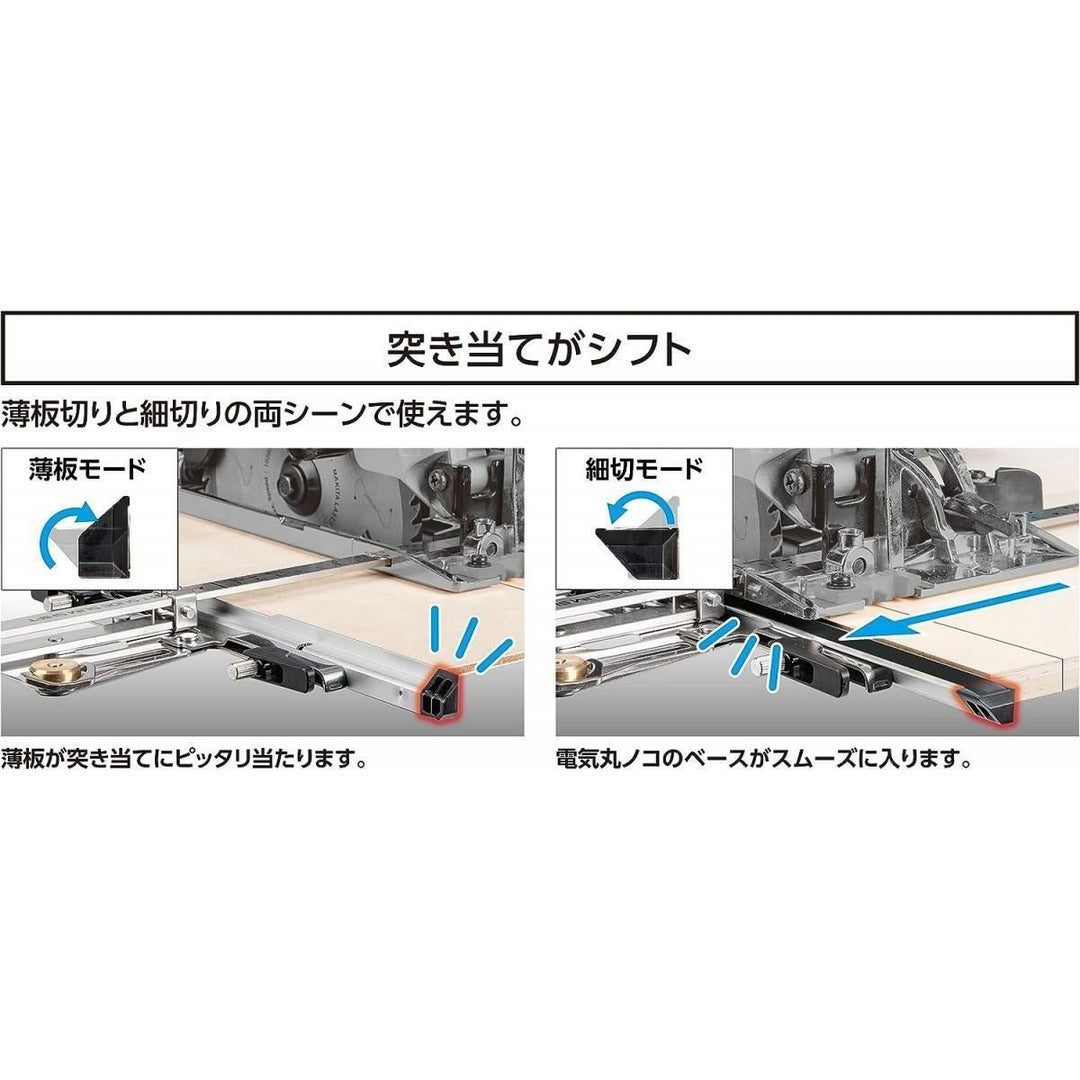 突き当てがシフト

薄板切りと細切りの両シーンで使えます。

薄板モード

薄板が突き当てにピッタリ当たります。

細切モード

電気丸ノコのベースがスムーズに入ります。