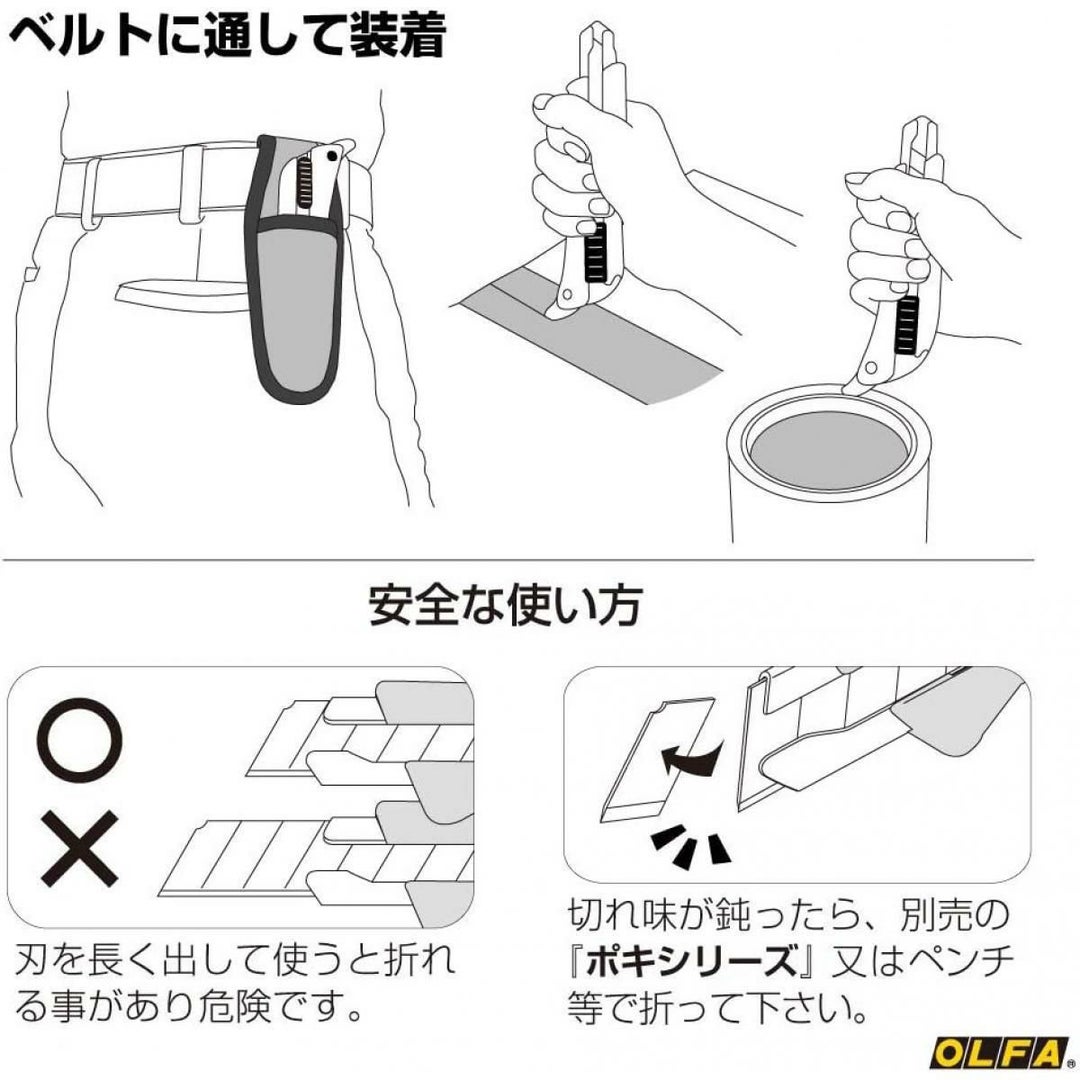 ベルトに通して装着

安全な使い方

○

×

刃を長く出して使うと折れる事があり危険です。

切れ味が鈍ったら、別売の『ポキシリーズ』又はペンチ等で折って下さい。

OLFA®