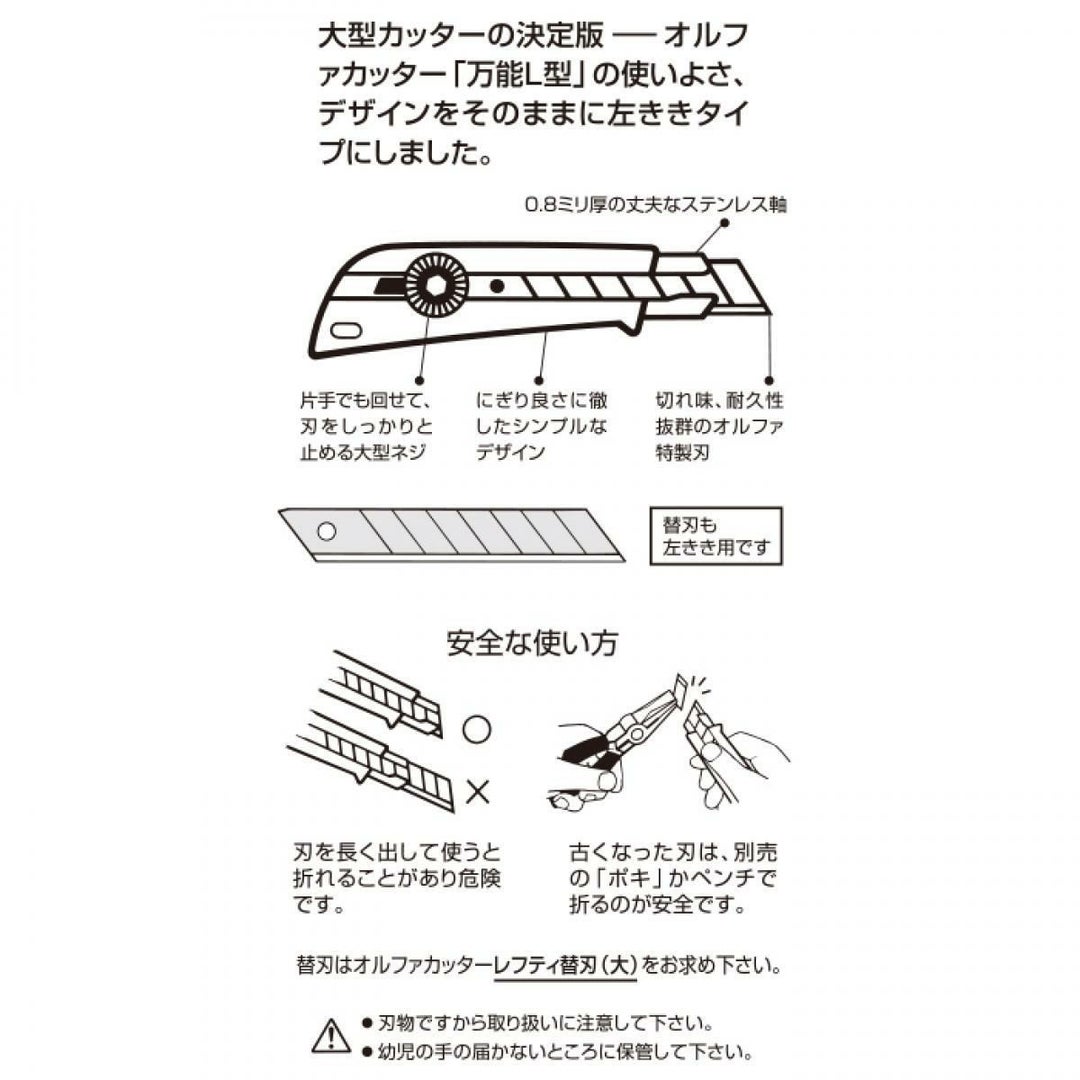 大型カッターの決定版 ── オルファカッター「万能L型」の使いよさ、デザインをそのままに左ききタイプにしました。

0.8ミリ厚の丈夫なステンレス軸

片手でも回せて、刃をしっかりと止める大型ネジ

にぎり良さに徹したシンプルなデザイン

切れ味、耐久性抜群のオルファ特製刃

替刃も左きき用です

安全な使い方

○

×

刃を長く出して使うと折れることがあり危険です。

古くなった刃は、別売の「ポキ」かペンチで折るのが安全です。

替刃はオルファカッターレフティ替刃（大）をお求め下さい。

● 刃物ですから取り扱いに注意して下さい。
● 幼児の手の届かないところに保管して下さい。