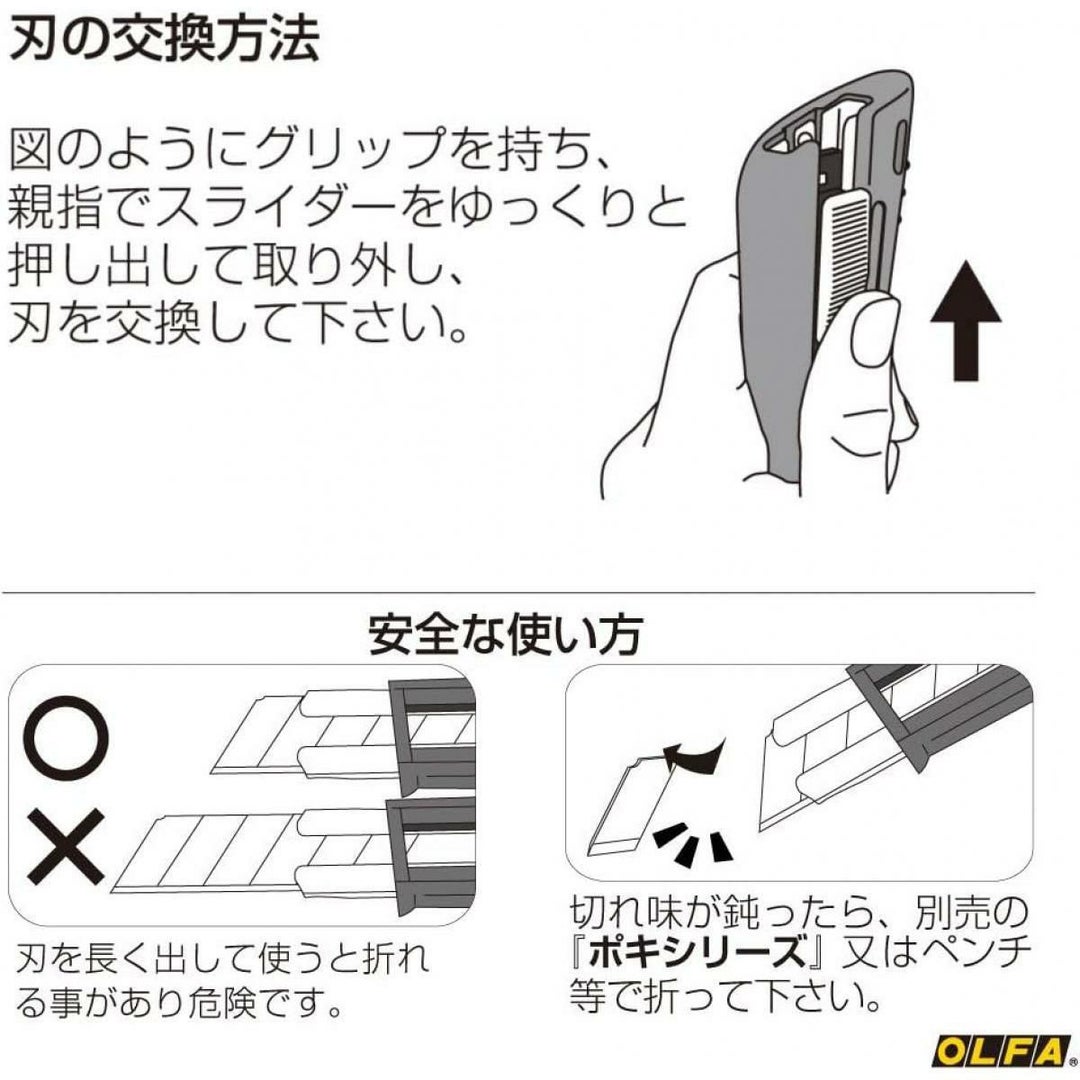 刃の交換方法

図のようにグリップを持ち、親指でスライダーをゆっくりと押し出して取り外し、刃を交換して下さい。

安全な使い方

○

×

刃を長く出して使うと折れる事があり危険です。

切れ味が鈍ったら、別売の『ポキシリーズ』又はペンチ等で折って下さい。

OLFA®