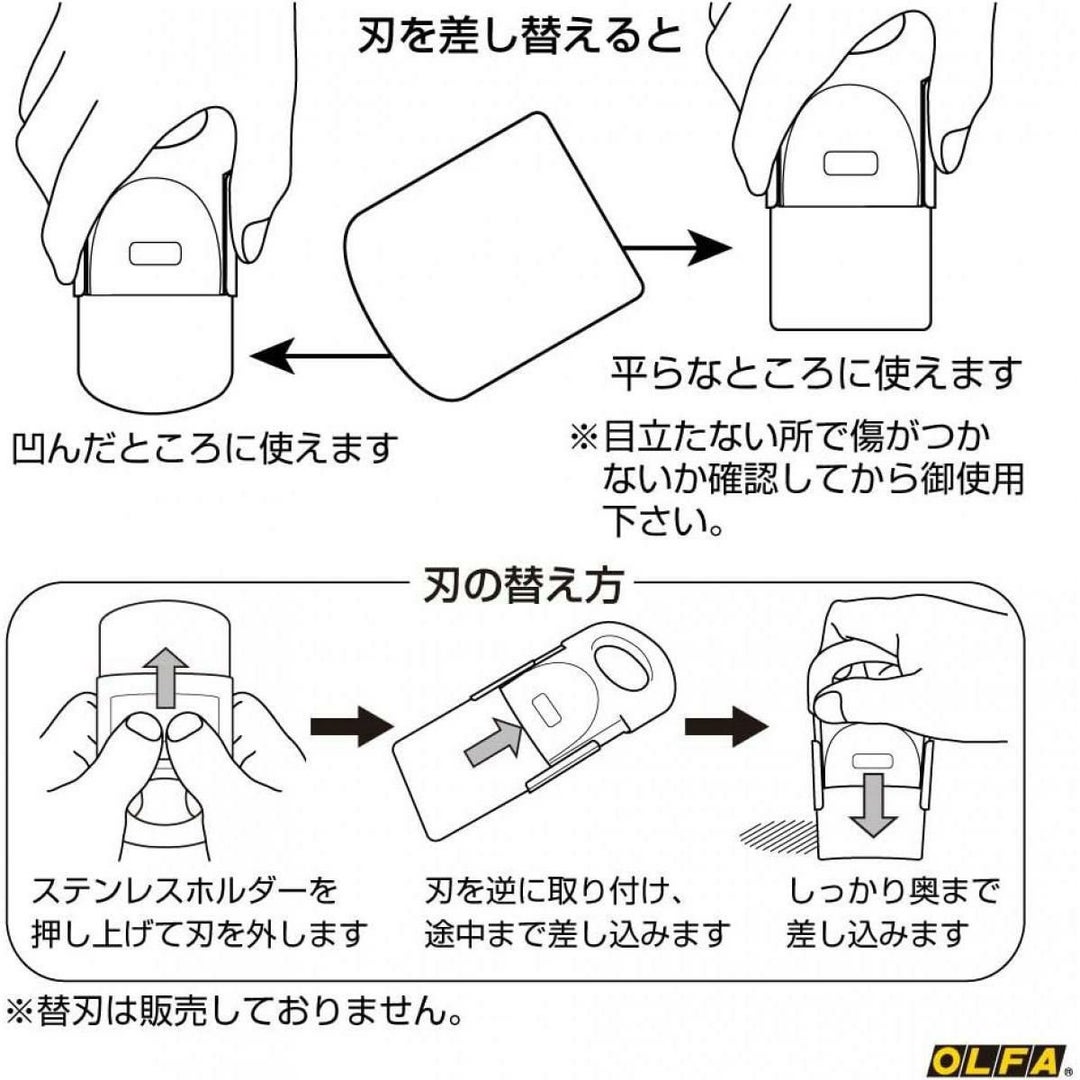 刃を差し替えると

凹んだところに使えます

平らなところに使えます

※目立たない所で傷がつかないか確認してから御使用下さい。

刃の替え方

ステンレスホルダーを押し上げて刃を外します

刃を逆に取り付け、途中まで差し込みます

しっかり奥まで差し込みます

※替刃は販売しておりません。

OLFA®