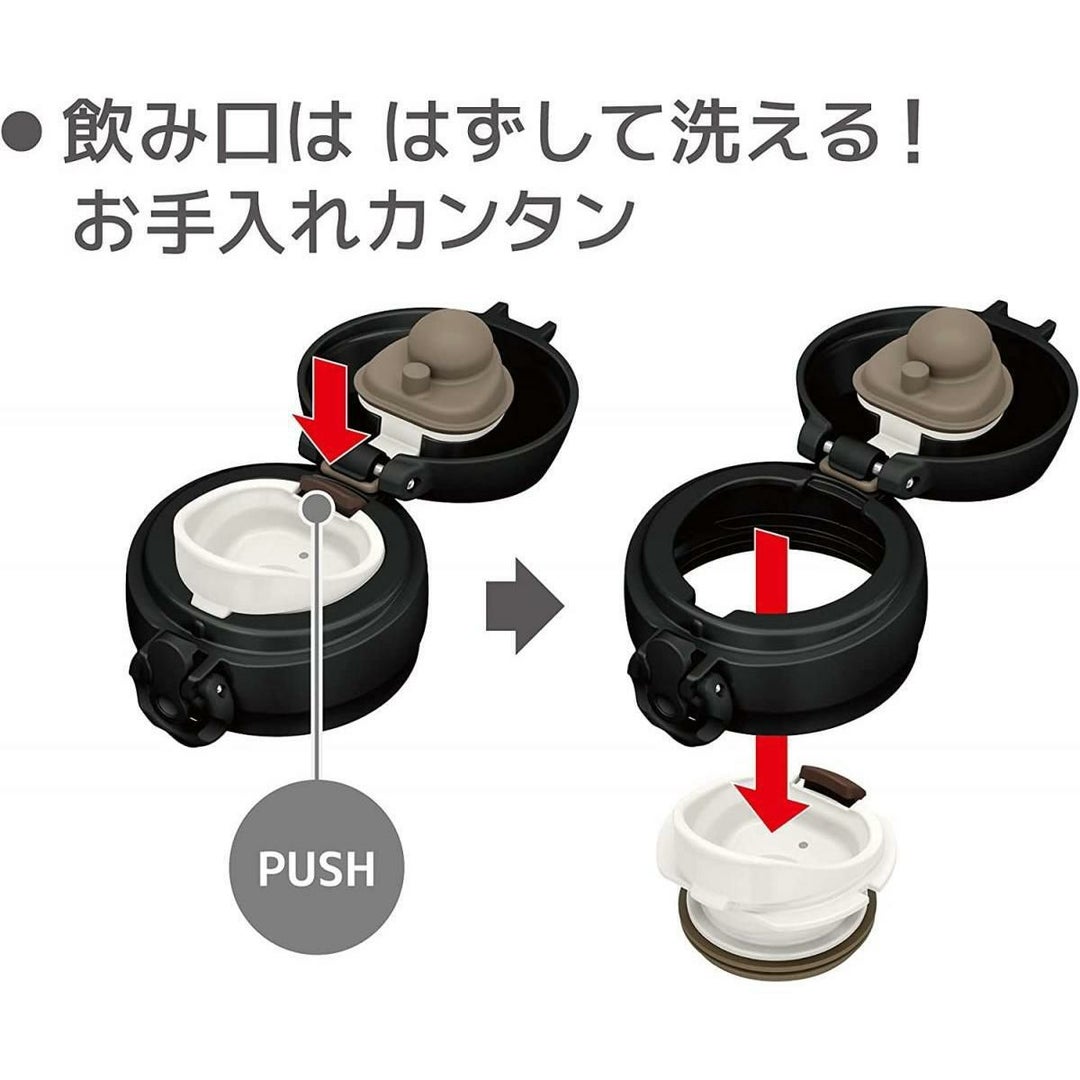 ●飲み口は はずして洗える！
お手入れカンタン

PUSH