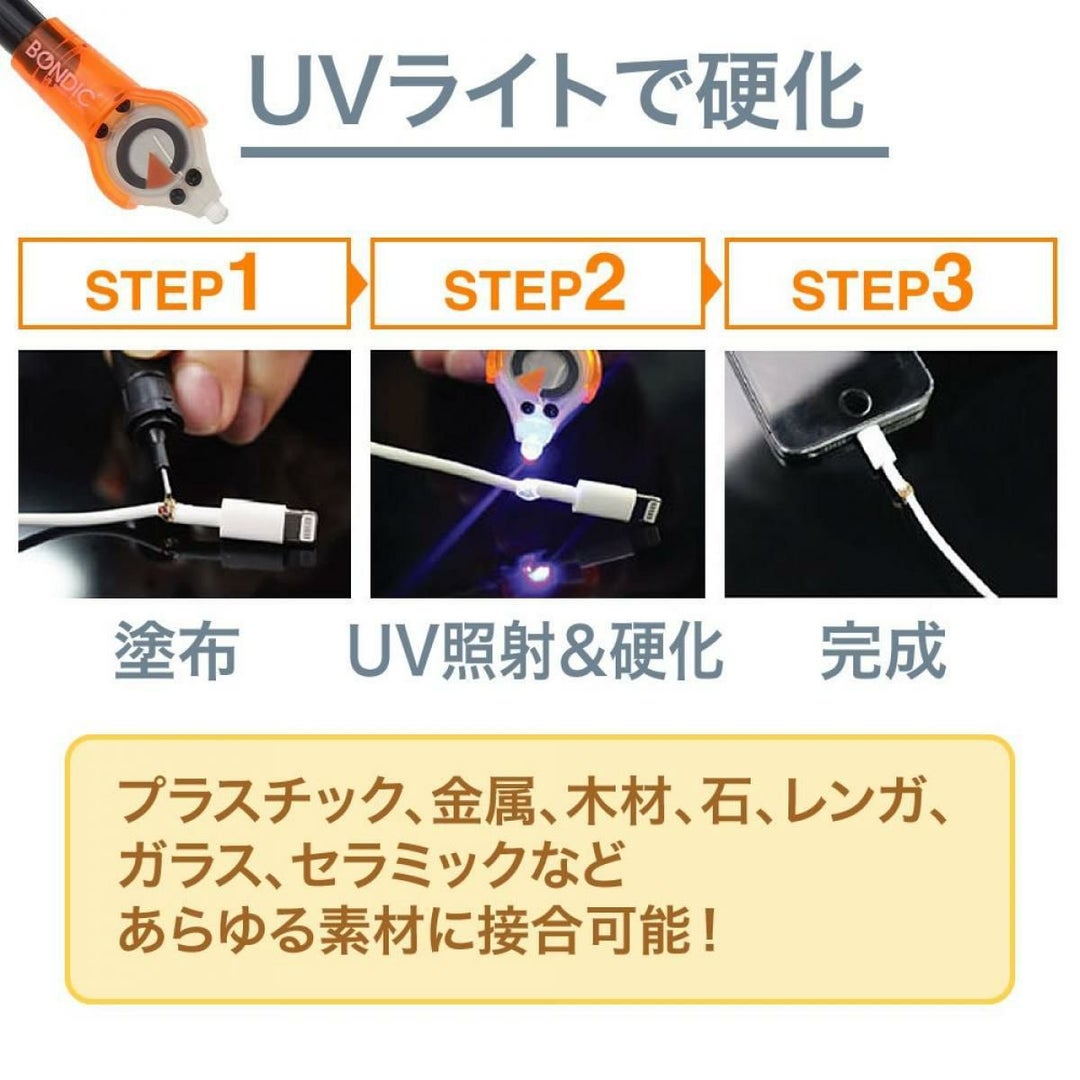 BONDIC

UVライトで硬化

STEP1

STEP2

STEP3

塗布

UV照射&硬化

完成

プラスチック、金属、木材、石、レンガ、ガラス、セラミックなど
あらゆる素材に接合可能！