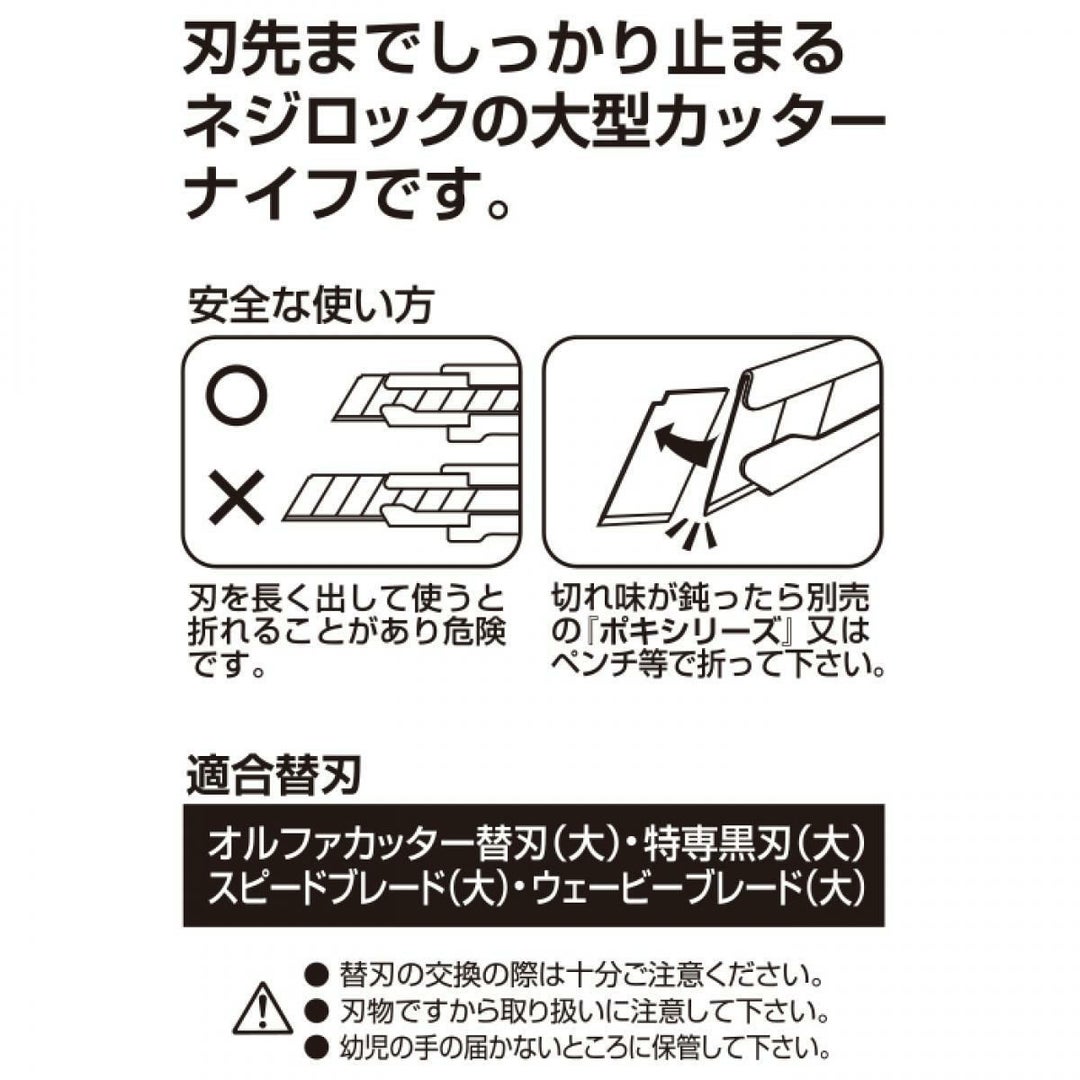 刃先までしっかり止まるネジロックの大型カッターナイフです。

安全な使い方

○

×

刃を長く出して使うと折れることがあり危険です。

切れ味が鈍ったら別売の『ポキシリーズ』又はペンチ等で折って下さい。

適合替刃

オルファカッター替刃（大）・特専黒刃（大）
スピードブレード（大）・ウェービーブレード（大）

● 替刃の交換の際は十分ご注意ください。
● 刃物ですから取り扱いに注意して下さい。
● 幼児の手の届かないところに保管して下さい。