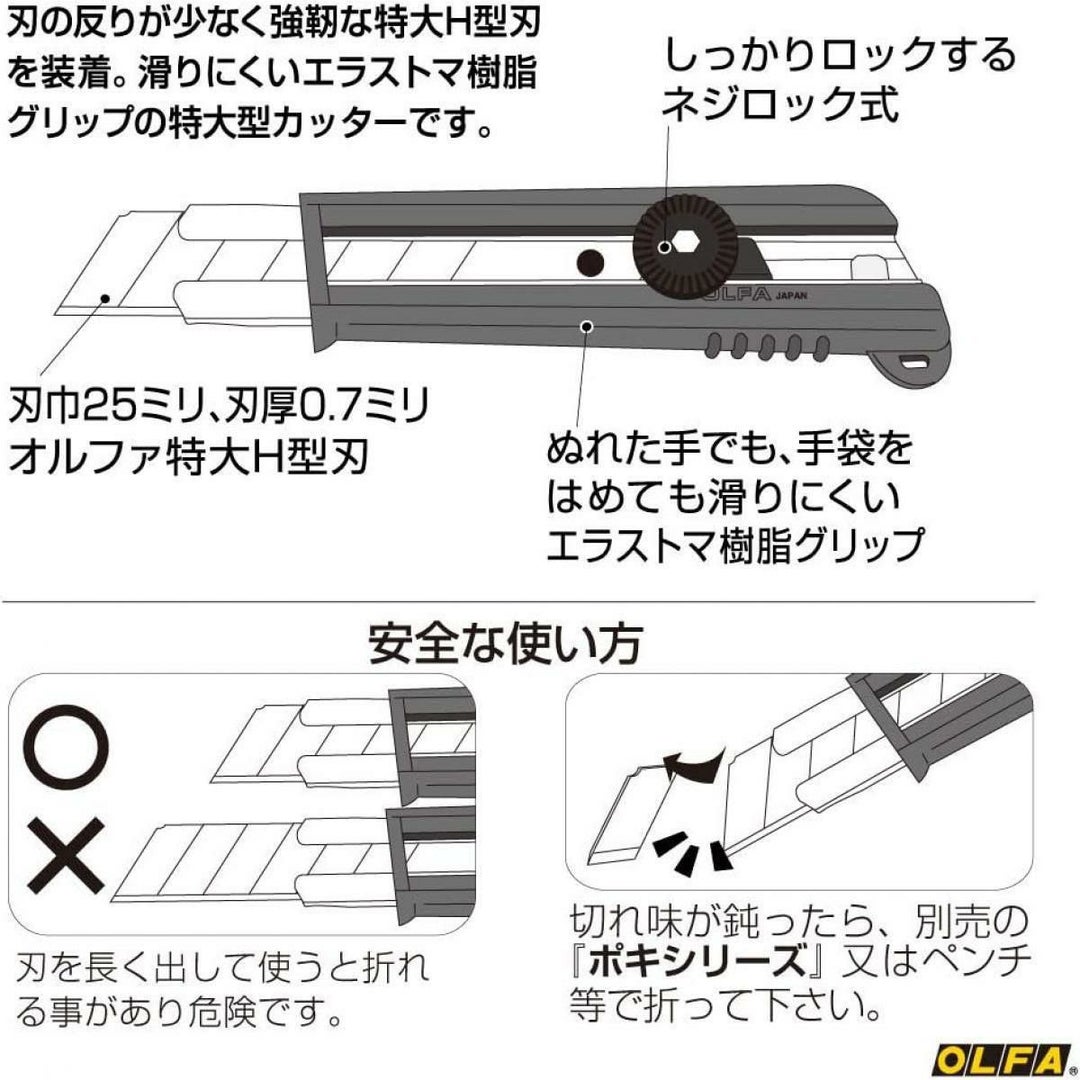 刃の反りが少なく強靭な特大H型刃を装着。滑りにくいエラストマ樹脂グリップの特大型カッターです。

しっかりロックするネジロック式

OLFA JAPAN

刃巾25ミリ、刃厚0.7ミリ
オルファ特大H型刃

ぬれた手でも、手袋をはめても滑りにくいエラストマ樹脂グリップ

安全な使い方

○

×

刃を長く出して使うと折れる事があり危険です。

切れ味が鈍ったら、別売の『ポキシリーズ』又はペンチ等で折って下さい。

OLFA®