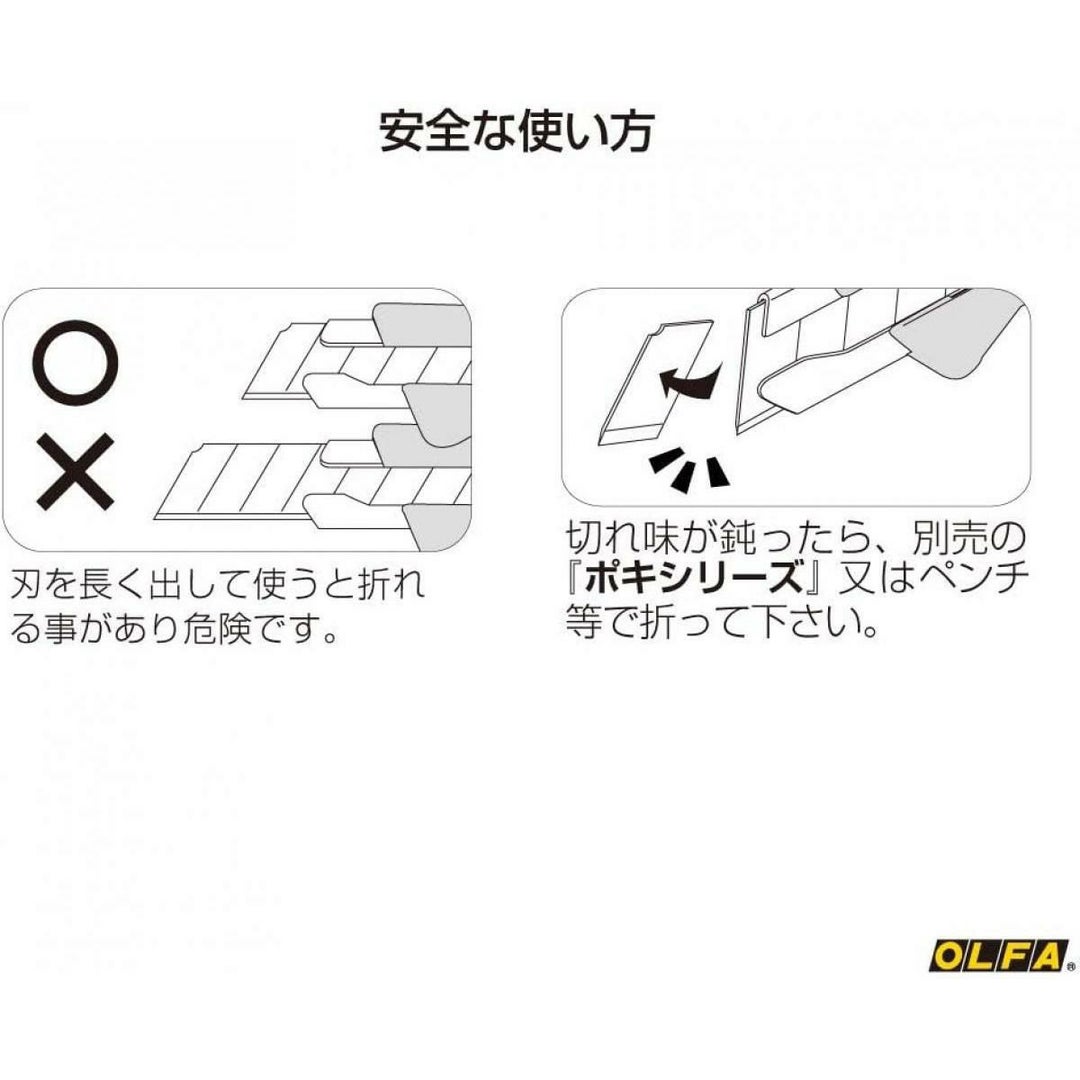 安全な使い方

○

×

刃を長く出して使うと折れる事があり危険です。

切れ味が鈍ったら、別売の『ポキシリーズ』又はペンチ等で折って下さい。

OLFA®