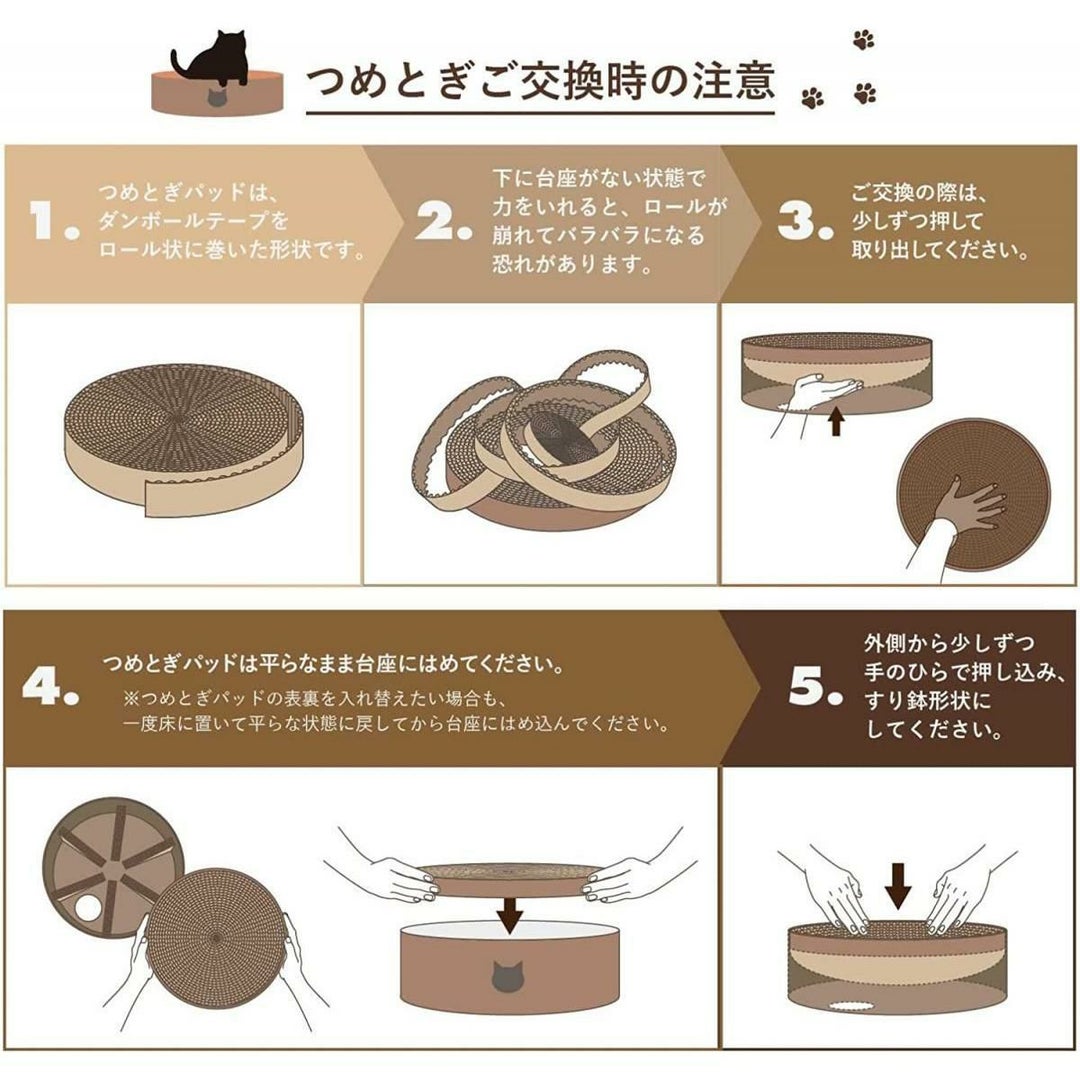 つめとぎご交換時の注意

1. つめとぎパッドは、ダンボールテープをロール状に巻いた形状です。

2. 下に台座がない状態で力をいれると、ロールが崩れてバラバラになる恐れがあります。

3. ご交換の際は、少しずつ押して取り出してください。

4. つめとぎパッドは平らなまま台座にはめてください。
※つめとぎパッドの表裏を入れ替えたい場合も、一度床に置いて平らな状態に戻してから台座にはめ込んでください。

5. 外側から少しずつ手のひらで押し込み、すり鉢形状にしてください。