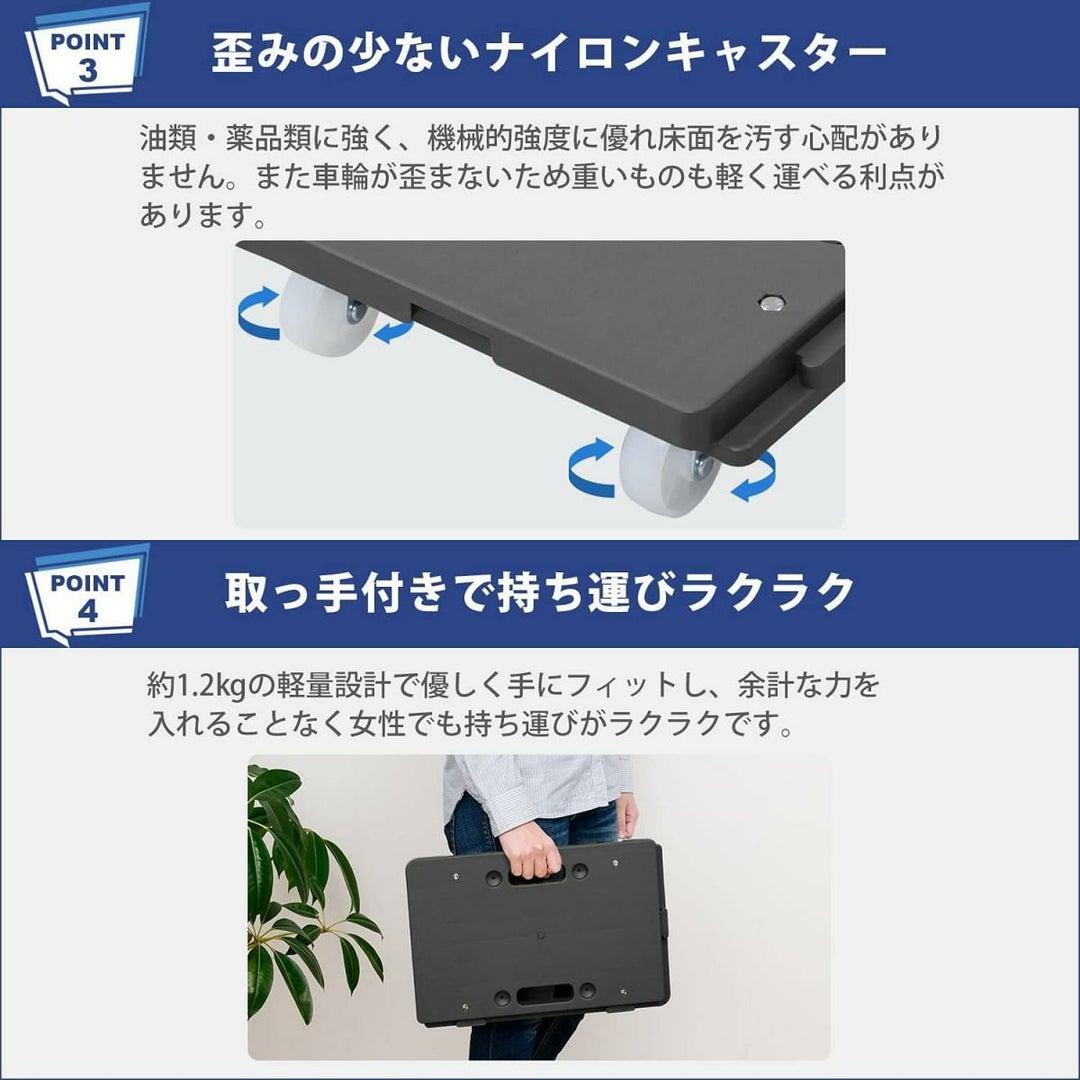 POINT 3

歪みの少ないナイロンキャスター

油類・薬品類に強く、機械的強度に優れ床面を汚す心配がありません。また車輪が歪まないため重いものも軽く運べる利点があります。

POINT 4

取っ手付きで持ち運びラクラク

約1.2kgの軽量設計で優しく手にフィットし、余計な力を入れることなく女性でも持ち運びがラクラクです。