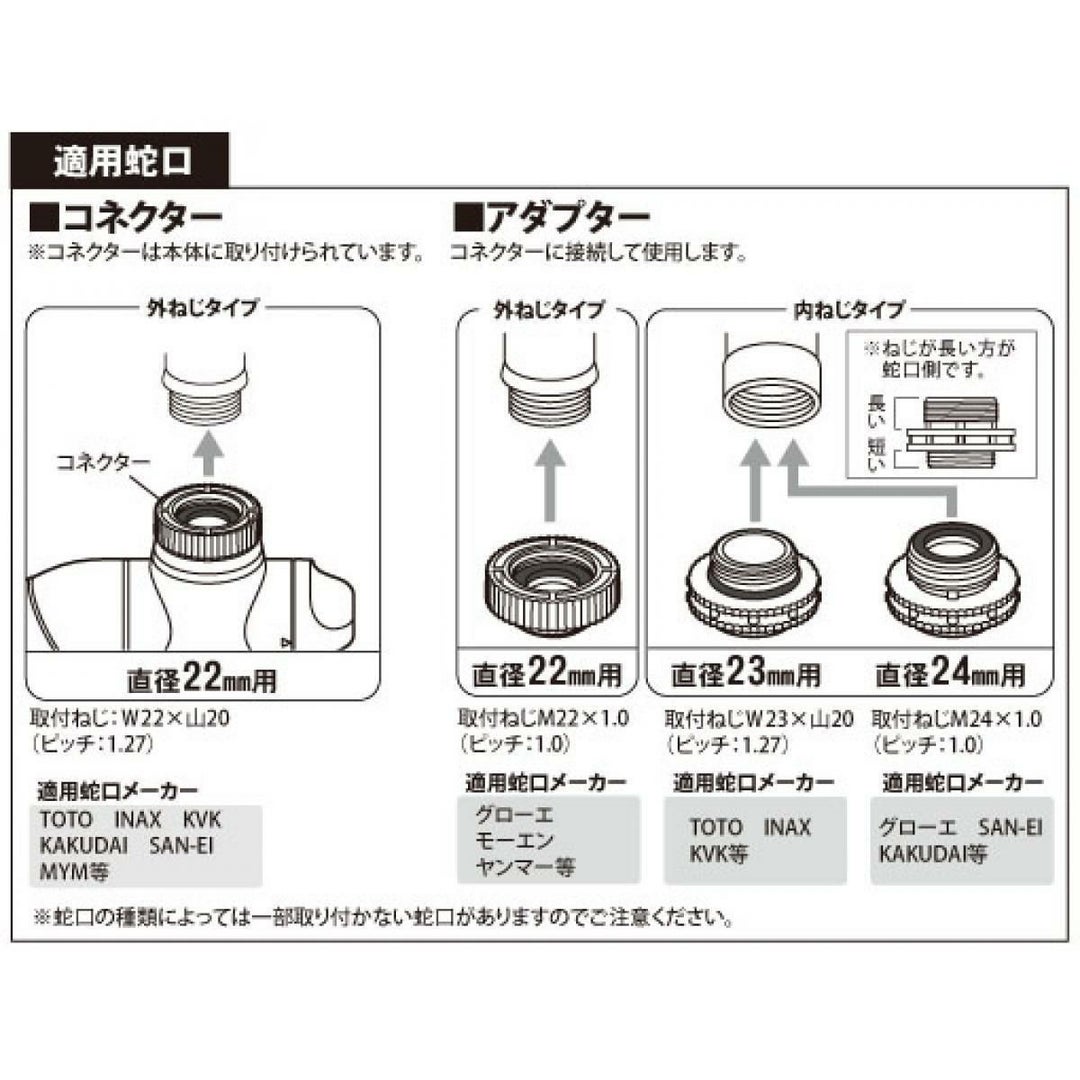 適用蛇口

■コネクター
※コネクターは本体に取り付けられています。

外ねじタイプ

コネクター

直径22mm用

取付ねじ：W22×山20
（ピッチ：1.27）

適用蛇口メーカー
TOTO　INAX　KVK
KAKUDAI　SAN-EI
MYM等

■アダプター
コネクターに接続して使用します。

外ねじタイプ

直径22mm用

取付ねじM22×1.0
（ピッチ：1.0）

適用蛇口メーカー
グローエ
モーエン
ヤンマー等

内ねじタイプ

※ねじが長い方が蛇口側です。
長い
短い

直径23mm用

取付ねじW23×山20
（ピッチ：1.27）

適用蛇口メーカー
TOTO　INAX
KVK等

直径24mm用

取付ねじM24×1.0
（ピッチ：1.0）

適用蛇口メーカー
グローエ　SAN-EI
KAKUDAI等

※蛇口の種類によっては一部取り付かない蛇口がありますのでご注意ください。