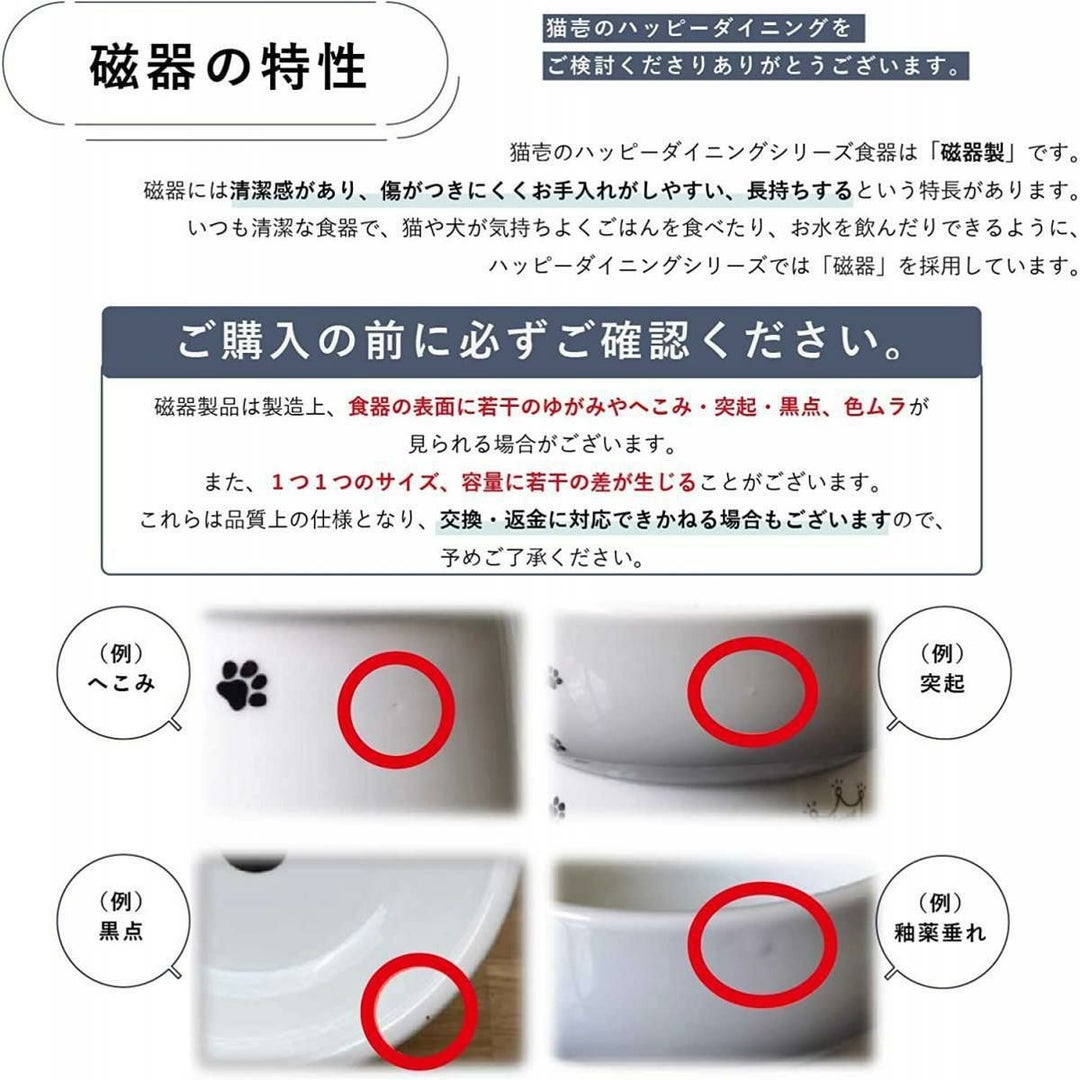 磁器の特性

猫壱のハッピーダイニングを
ご検討くださりありがとうございます。

猫壱のハッピーダイニングシリーズ食器は「磁器製」です。
磁器には清潔感があり、傷がつきにくくお手入れがしやすい、長持ちするという特長があります。
いつも清潔な食器で、猫や犬が気持ちよくごはんを食べたり、お水を飲んだりできるように、
ハッピーダイニングシリーズでは「磁器」を採用しています。

ご購入の前に必ずご確認ください。

磁器製品は製造上、食器の表面に若干のゆがみやへこみ・突起・黒点、色ムラが
見られる場合がございます。
また、1つ1つのサイズ、容量に若干の差が生じることがございます。
これらは品質上の仕様となり、交換・返金に対応できかねる場合もございますので、
予めご了承ください。

（例）
へこみ

（例）
突起

（例）
黒点

（例）
釉薬垂れ