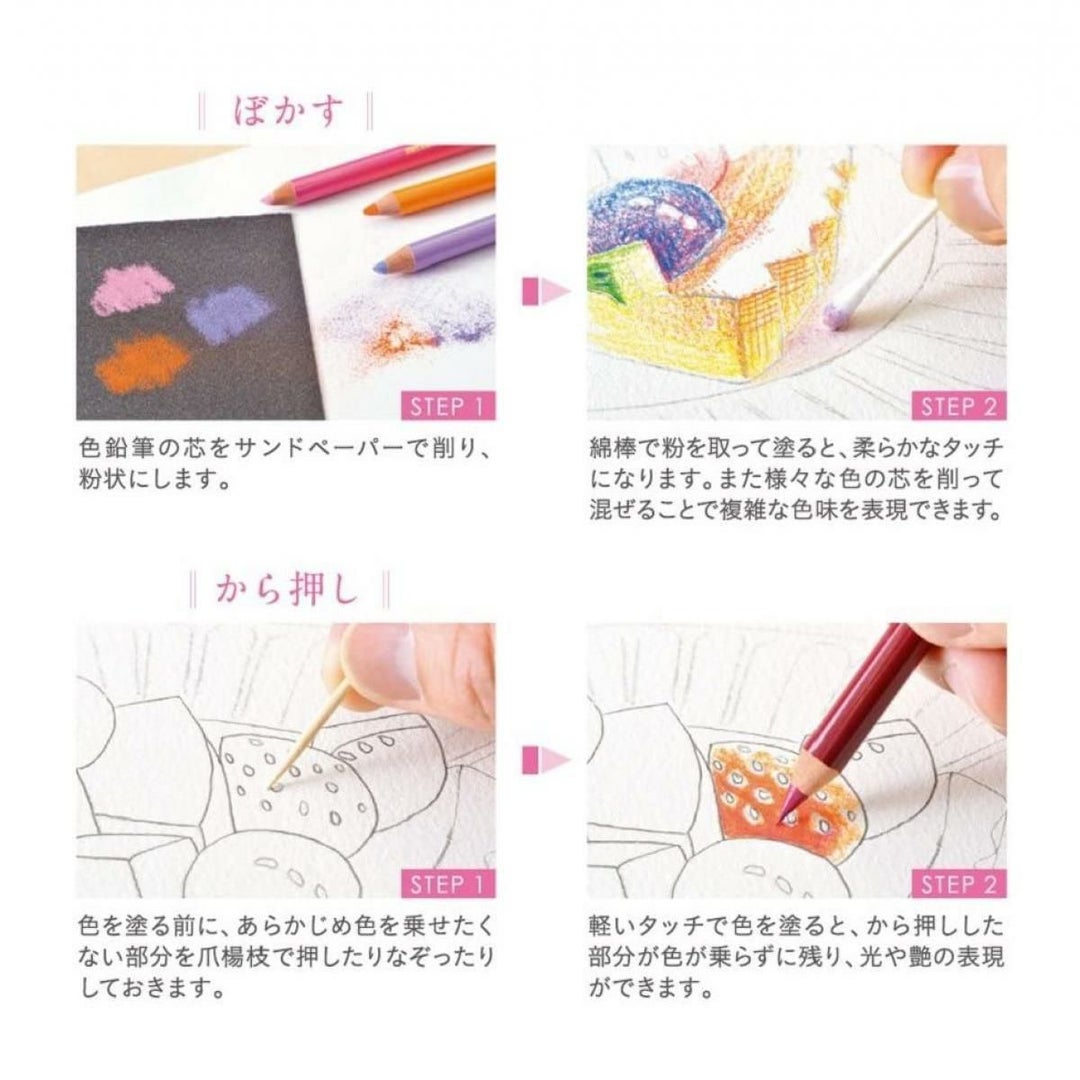 ぼかす

STEP 1

色鉛筆の芯をサンドペーパーで削り、粉状にします。

STEP 2

綿棒で粉を取って塗ると、柔らかなタッチになります。また様々な色の芯を削って混ぜることで複雑な色味を表現できます。

から押し

STEP 1

色を塗る前に、あらかじめ色を乗せたくない部分を爪楊枝で押したりなぞったりしておきます。

STEP 2

軽いタッチで色を塗ると、から押しした部分が色が乗らずに残り、光や艶の表現ができます。