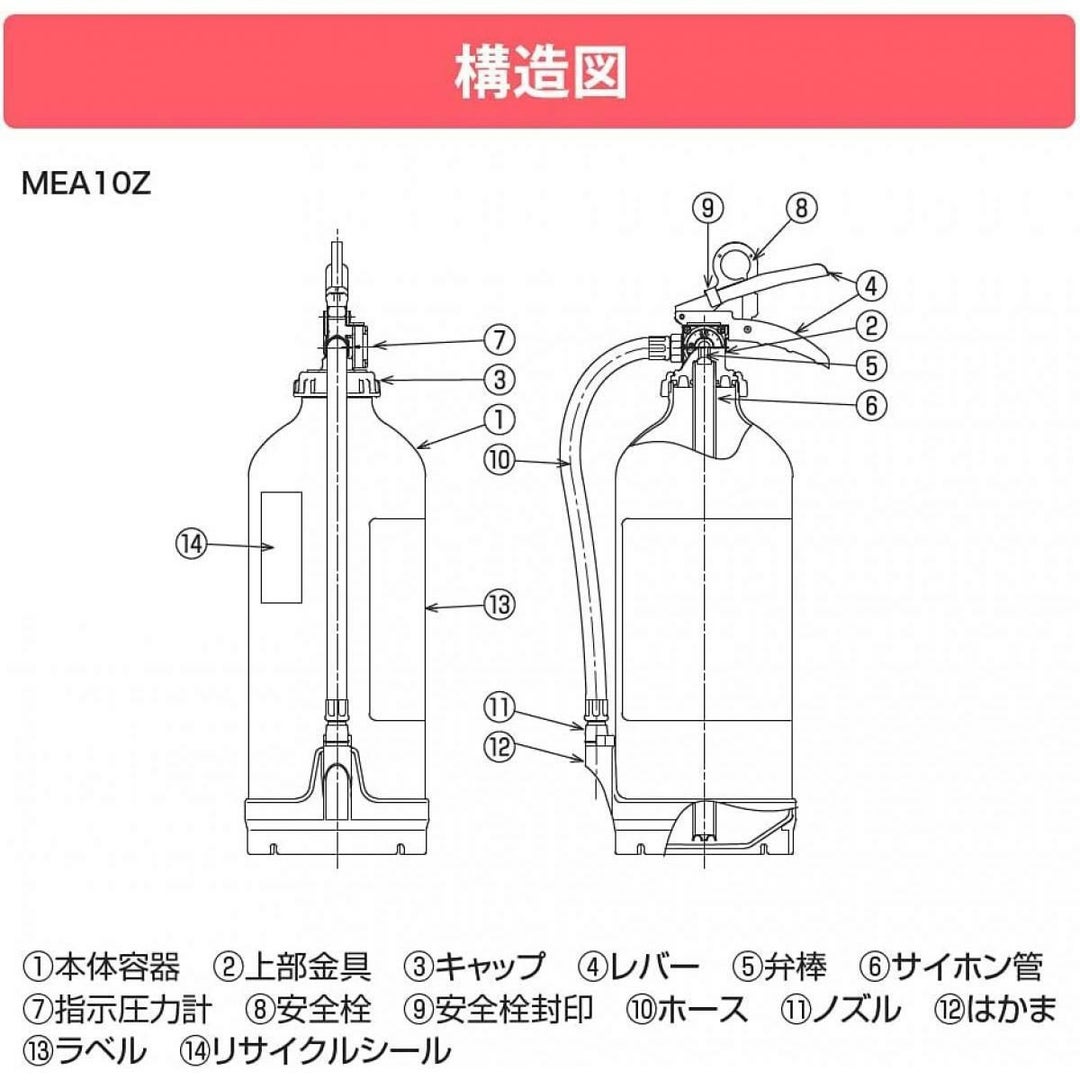 構造図

MEA10Z

⑨ ⑧ ④ ② ⑤ ⑥ ⑦ ③ ① ⑩ ⑭ ⑬ ⑪ ⑫

①本体容器　②上部金具　③キャップ　④レバー　⑤弁棒　⑥サイホン管
⑦指示圧力計　⑧安全栓　⑨安全栓封印　⑩ホース　⑪ノズル　⑫はかま
⑬ラベル　⑭リサイクルシール