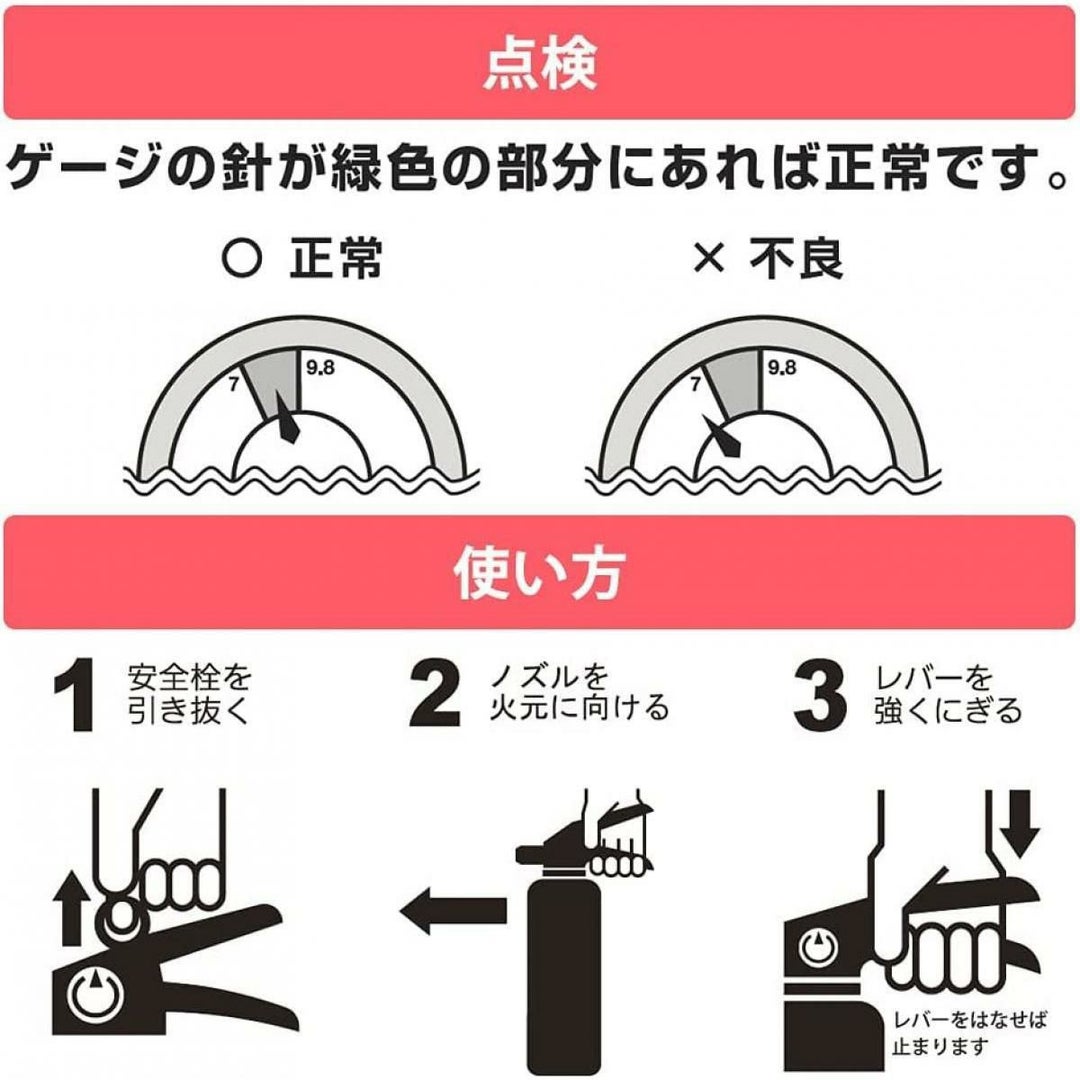 点検

ゲージの針が緑色の部分にあれば正常です。

○ 正常

7

9.8

× 不良

7

9.8

使い方

1 安全栓を引き抜く

2 ノズルを火元に向ける

3 レバーを強くにぎる

レバーをはなせば止まります