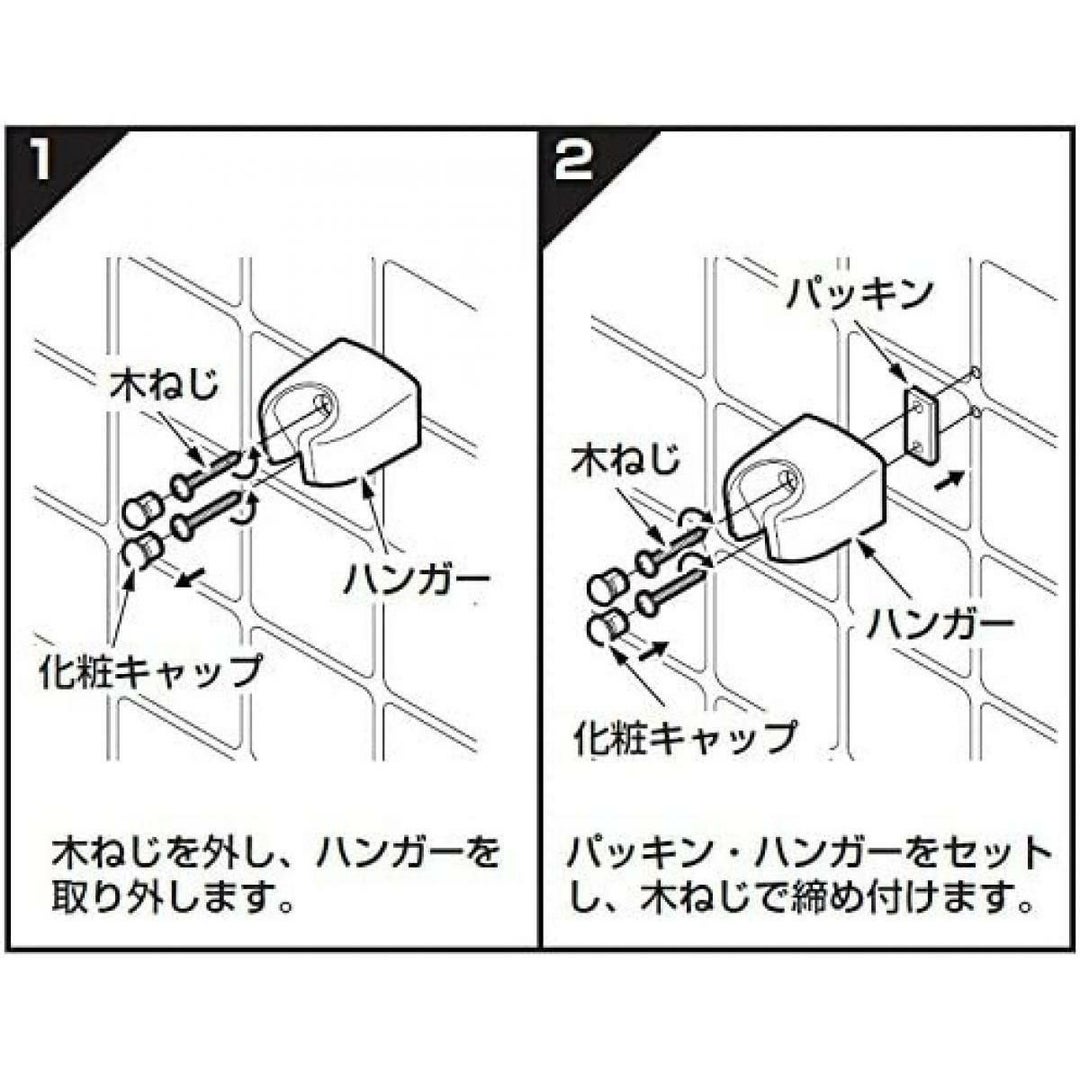 1

木ねじ

ハンガー

化粧キャップ

木ねじを外し、ハンガーを取り外します。

2

パッキン

木ねじ

ハンガー

化粧キャップ

パッキン・ハンガーをセットし、木ねじで締め付けます。