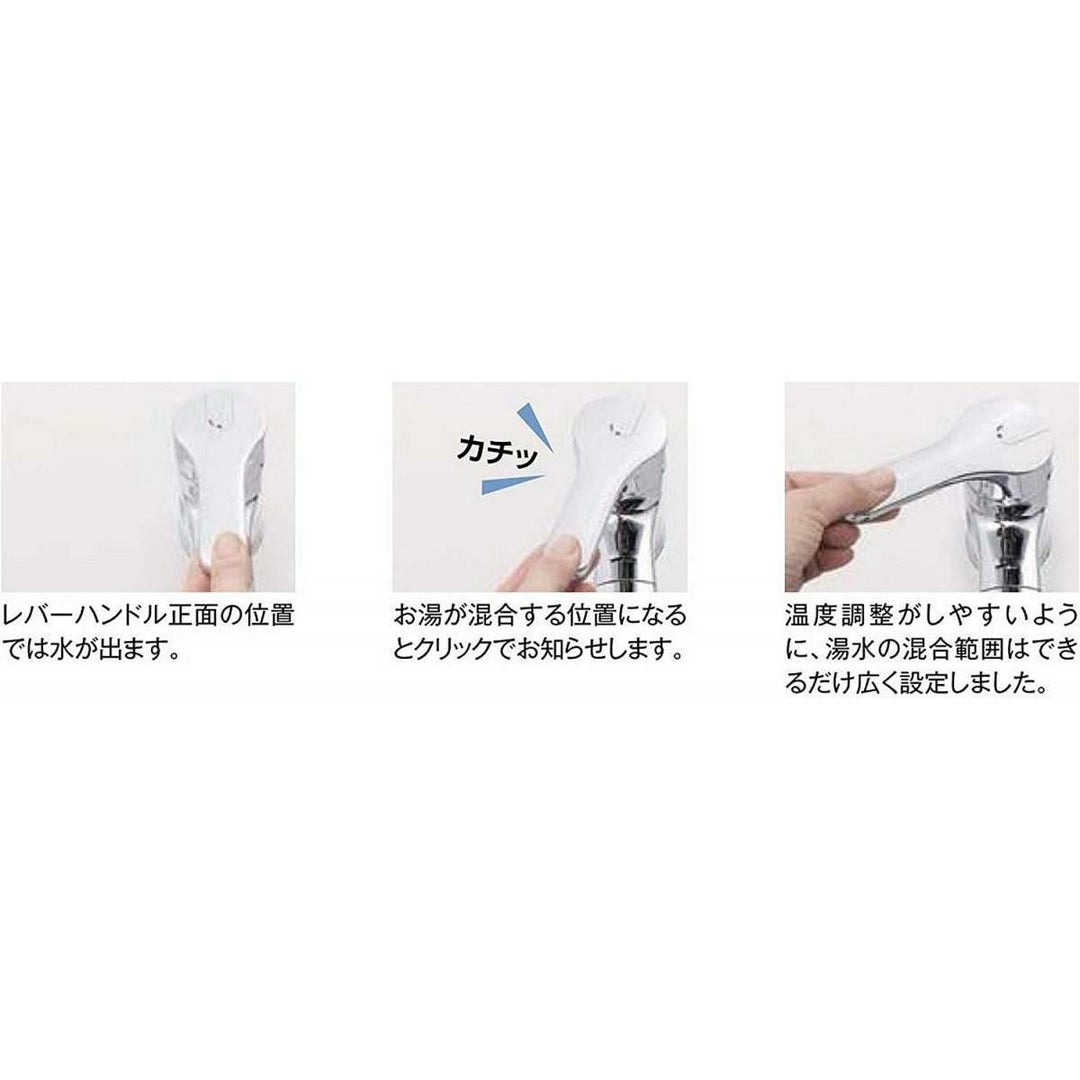 レバーハンドル正面の位置では水が出ます。

カチッ

お湯が混合する位置になるとクリックでお知らせします。

温度調整がしやすいように、湯水の混合範囲はできるだけ広く設定しました。