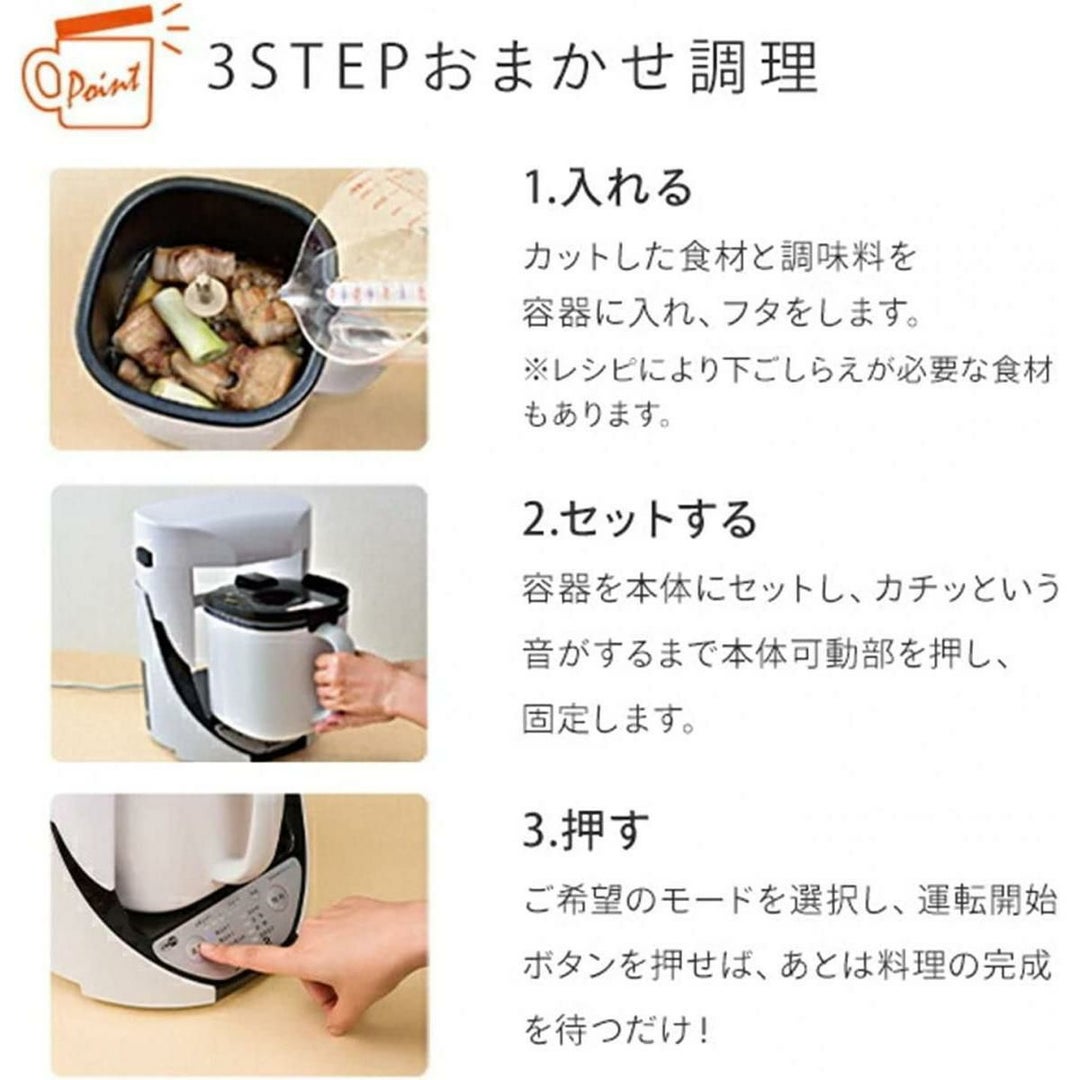 Point

3STEPおまかせ調理

1.入れる

カットした食材と調味料を容器に入れ、フタをします。
※レシピにより下ごしらえが必要な食材もあります。

2.セットする

容器を本体にセットし、カチッという音がするまで本体可動部を押し、固定します。

3.押す

ご希望のモードを選択し、運転開始ボタンを押せば、あとは料理の完成を待つだけ！