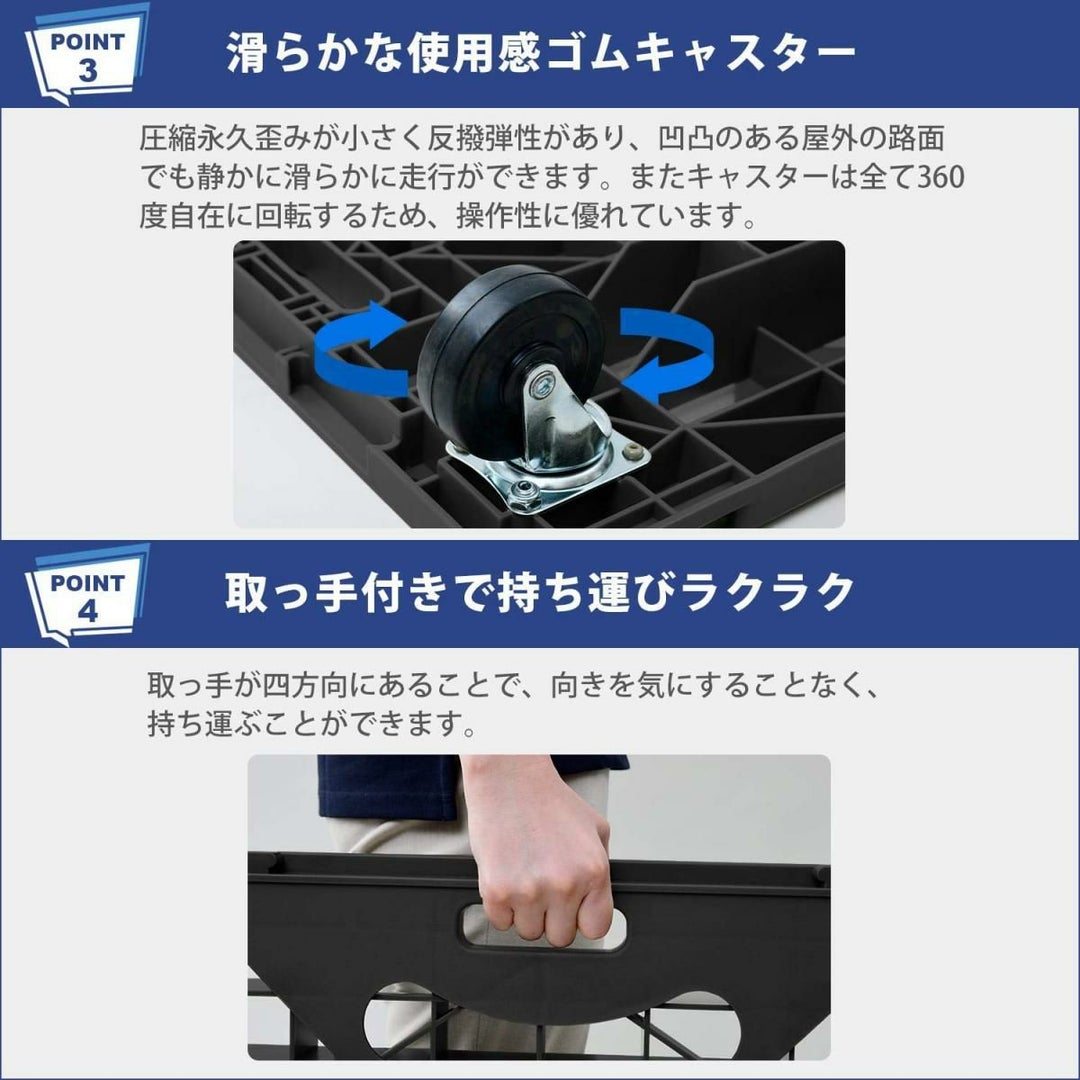 POINT 3

滑らかな使用感ゴムキャスター

圧縮永久歪みが小さく反撥弾性があり、凹凸のある屋外の路面でも静かに滑らかに走行ができます。またキャスターは全て360度自在に回転するため、操作性に優れています。

POINT 4

取っ手付きで持ち運びラクラク

取っ手が四方向にあることで、向きを気にすることなく、持ち運ぶことができます。