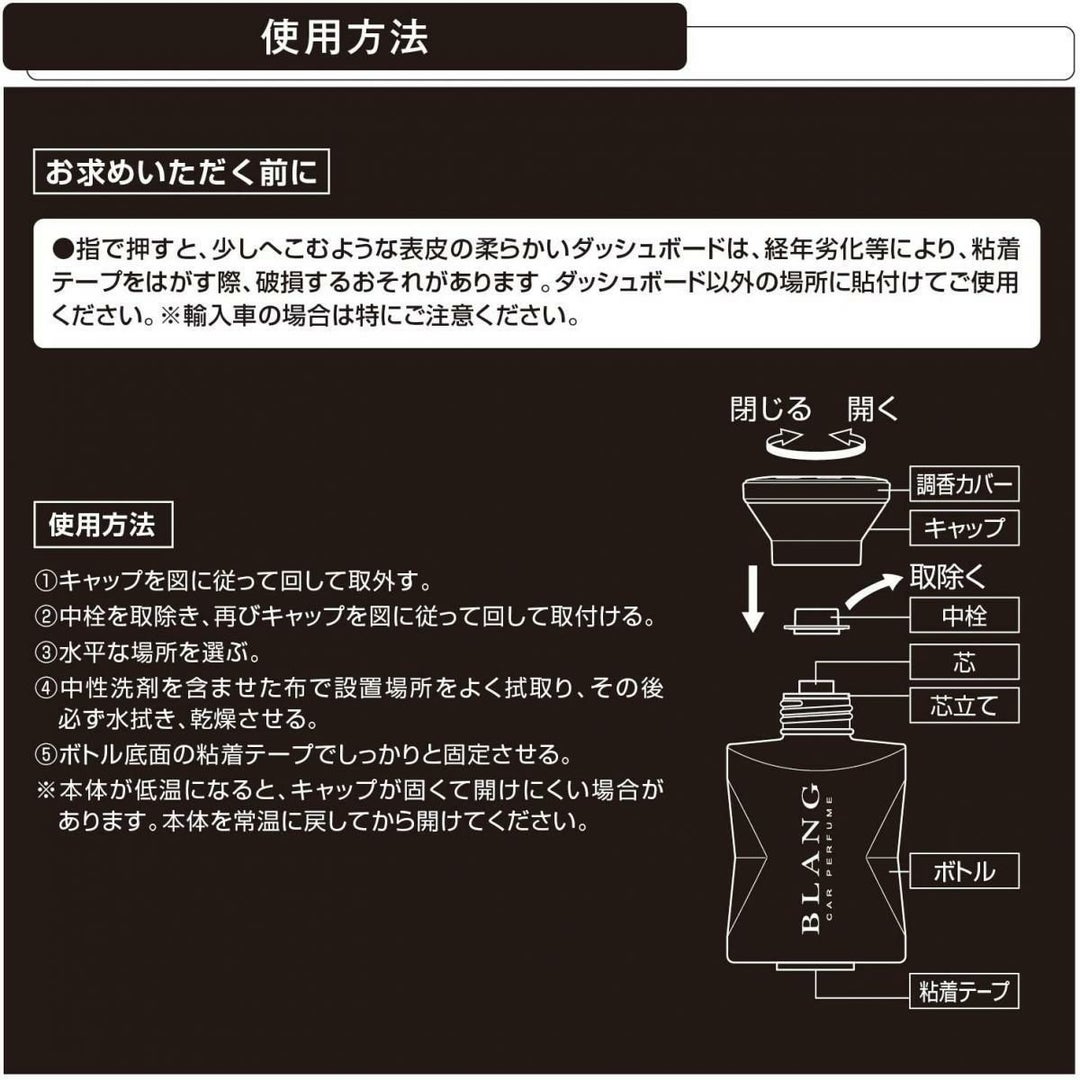 使用方法

お求めいただく前に

●指で押すと、少しへこむような表皮の柔らかいダッシュボードは、経年劣化等により、粘着テープをはがす際、破損するおそれがあります。ダッシュボード以外の場所に貼付けてご使用ください。※輸入車の場合は特にご注意ください。

使用方法

①キャップを図に従って回して取外す。
②中栓を取除き、再びキャップを図に従って回して取付ける。
③水平な場所を選ぶ。
④中性洗剤を含ませた布で設置場所をよく拭取り、その後必ず水拭き、乾燥させる。
⑤ボトル底面の粘着テープでしっかりと固定させる。
※本体が低温になると、キャップが固くて開けにくい場合があります。本体を常温に戻してから開けてください。

閉じる 開く
調香カバー
キャップ
取除く
中栓
芯
芯立て
BLANG
CAR PERFUME
ボトル
粘着テープ