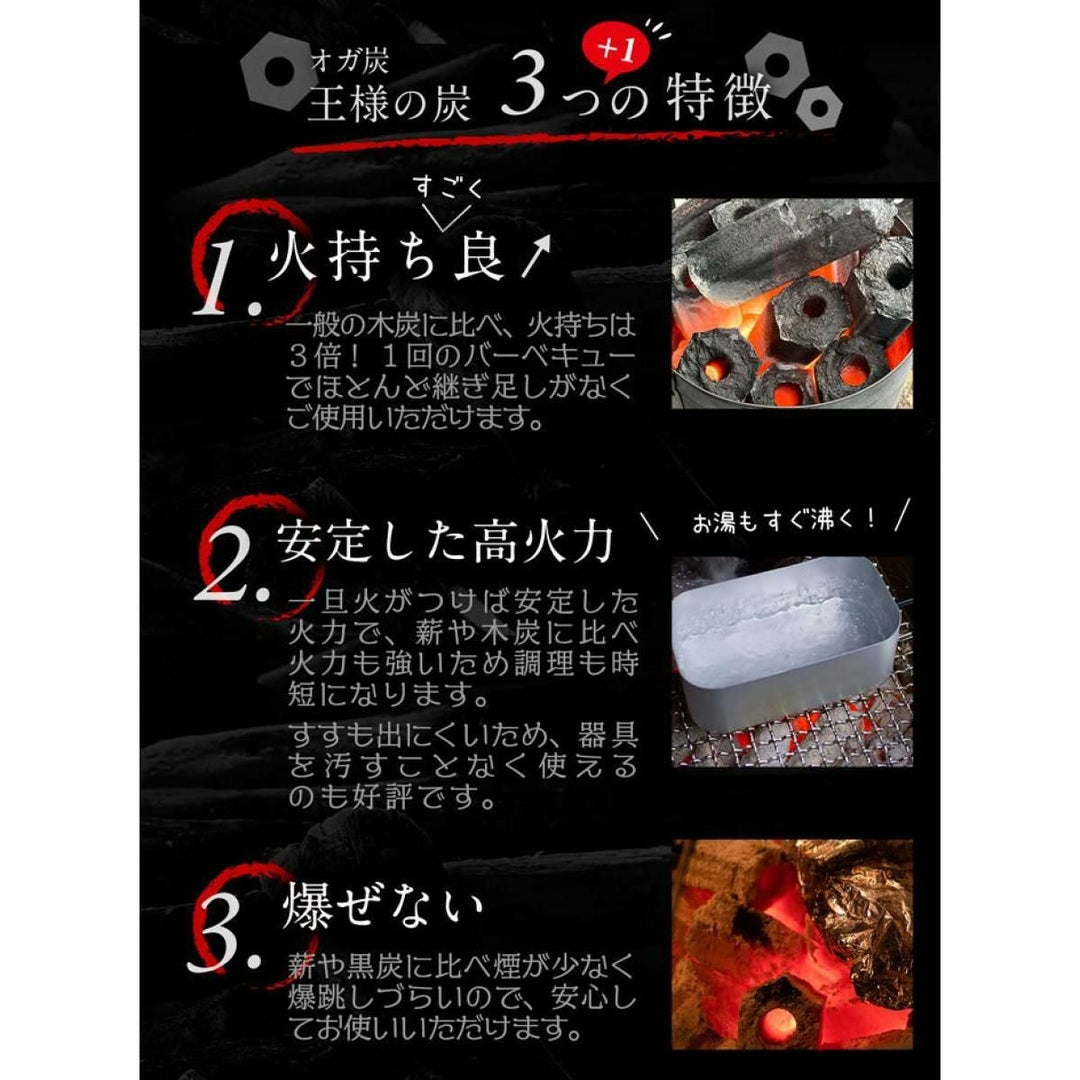 オガ炭
王様の炭 3つの特徴 +1

1. すごく 火持ち良↗

一般の木炭に比べ、火持ちは３倍！１回のバーベキューでほとんど継ぎ足しがなくご使用いただけます。

2. 安定した高火力

＼ お湯もすぐ沸く！ ／

一旦火がつけば安定した火力で、薪や木炭に比べ火力も強いため調理も時短になります。

すすも出にくいため、器具を汚すことなく使えるのも好評です。

3. 爆ぜない

薪や黒炭に比べ煙が少なく爆跳しづらいので、安心してお使いいただけます。