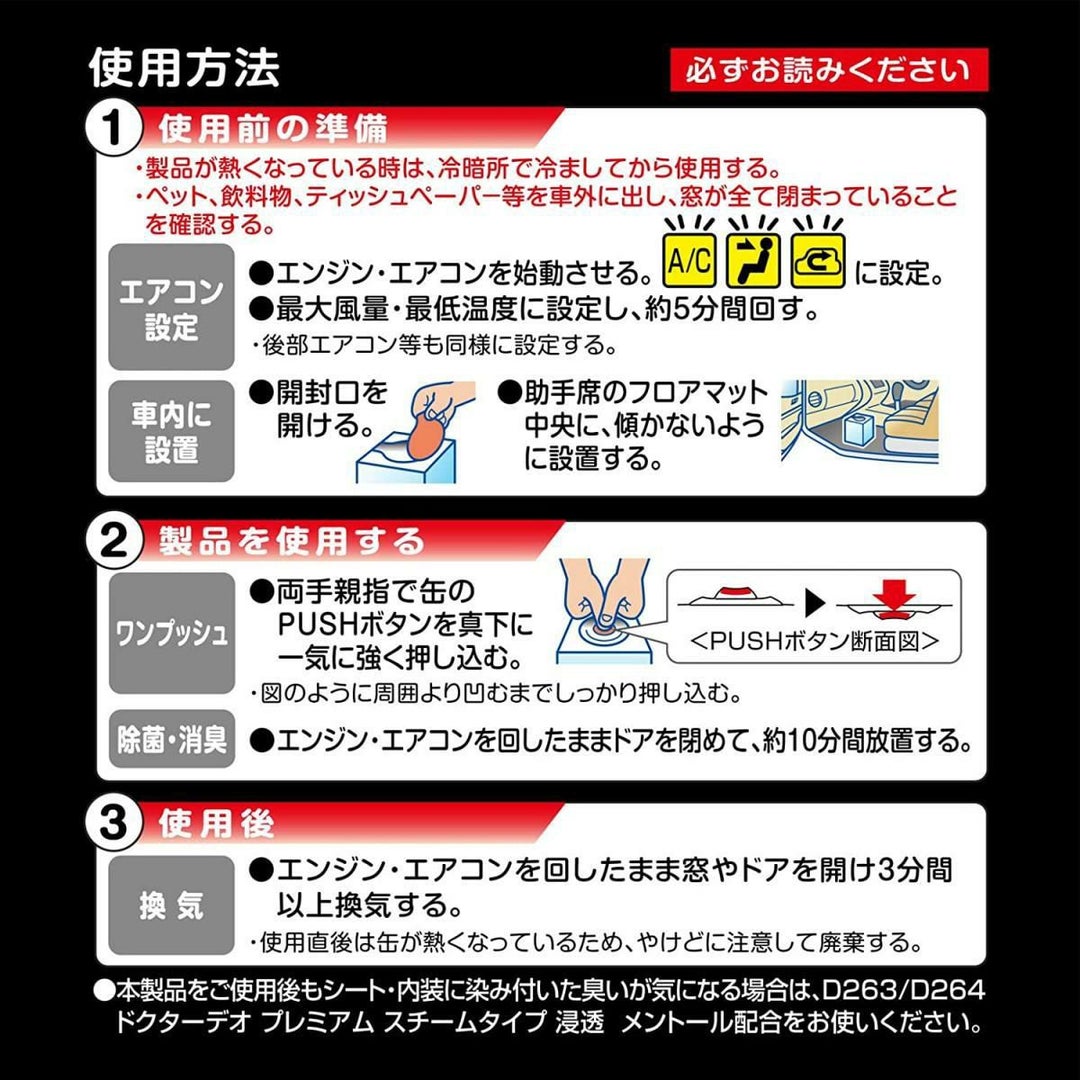 使用方法

必ずお読みください

1 使用前の準備

・製品が熱くなっている時は、冷暗所で冷ましてから使用する。
・ペット、飲料物、ティッシュペーパー等を車外に出し、窓が全て閉まっていることを確認する。

エアコン設定

●エンジン・エアコンを始動させる。 A/C に設定。
●最大風量・最低温度に設定し、約5分間回す。
・後部エアコン等も同様に設定する。

車内に設置

●開封口を開ける。
●助手席のフロアマット中央に、傾かないように設置する。

2 製品を使用する

ワンプッシュ

●両手親指で缶のPUSHボタンを真下に一気に強く押し込む。
<PUSHボタン断面図>
・図のように周囲より凹むまでしっかり押し込む。

除菌・消臭

●エンジン・エアコンを回したままドアを閉めて、約10分間放置する。

3 使用後

換気

●エンジン・エアコンを回したまま窓やドアを開け3分間以上換気する。
・使用直後は缶が熱くなっているため、やけどに注意して廃棄する。

●本製品をご使用後もシート・内装に染み付いた臭いが気になる場合は、D263/D264 ドクターデオ プレミアム スチームタイプ 浸透 メントール配合をお使いください。