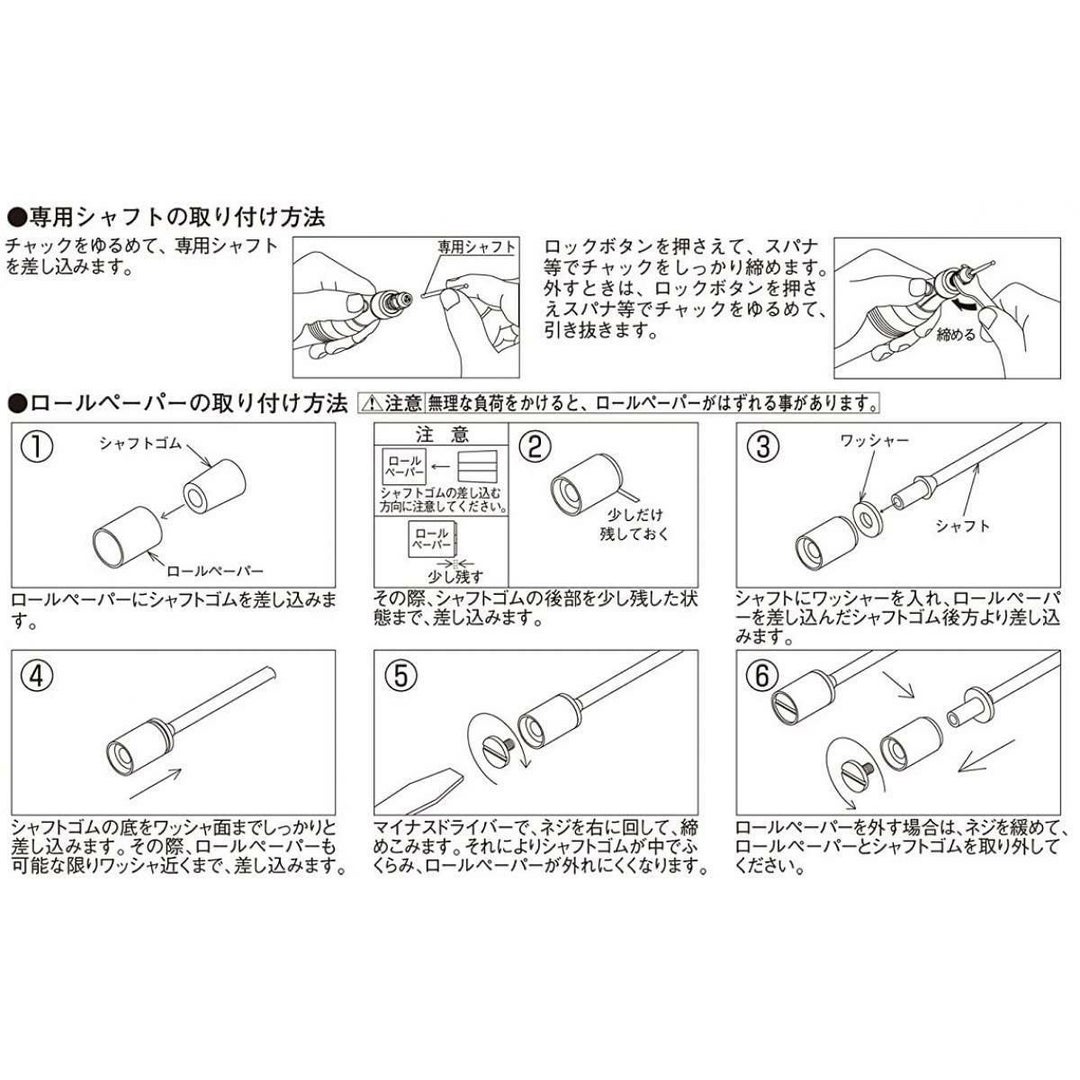 ●専用シャフトの取り付け方法

チャックをゆるめて、専用シャフトを差し込みます。

専用シャフト

ロックボタンを押さえて、スパナ等でチャックをしっかり締めます。外すときは、ロックボタンを押さえスパナ等でチャックをゆるめて、引き抜きます。

締める

●ロールペーパーの取り付け方法 ⚠注意 無理な負荷をかけると、ロールペーパーがはずれる事があります。

①

シャフトゴム

ロールペーパー

ロールペーパーにシャフトゴムを差し込みます。

注意

ロールペーパー

シャフトゴムの差し込む方向に注意してください。

ロールペーパー

少し残す

②

少しだけ残しておく

その際、シャフトゴムの後部を少し残した状態まで、差し込みます。

③

ワッシャー

シャフト

シャフトにワッシャーを入れ、ロールペーパーを差し込んだシャフトゴム後方より差し込みます。

④

シャフトゴムの底をワッシャ面までしっかりと差し込みます。その際、ロールペーパーも可能な限りワッシャ近くまで、差し込みます。

⑤

マイナスドライバーで、ネジを右に回して、締めこみます。それによりシャフトゴムが中でふくらみ、ロールペーパーが外れにくくなります。

⑥

ロールペーパーを外す場合は、ネジを緩めて、ロールペーパーとシャフトゴムを取り外してください。