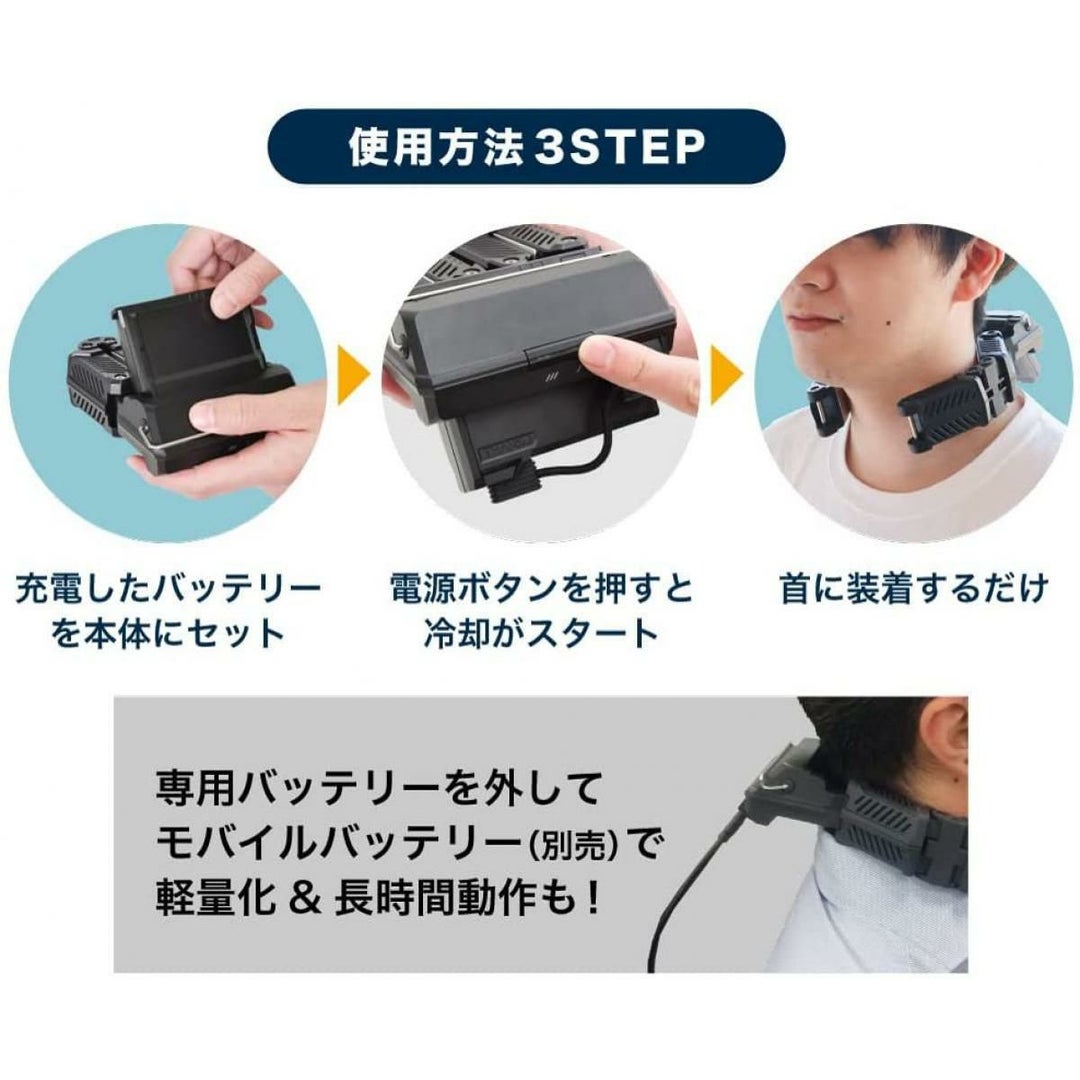 使用方法 3STEP

充電したバッテリーを本体にセット

電源ボタンを押すと冷却がスタート

首に装着するだけ

専用バッテリーを外して
モバイルバッテリー(別売)で
軽量化 & 長時間動作も!