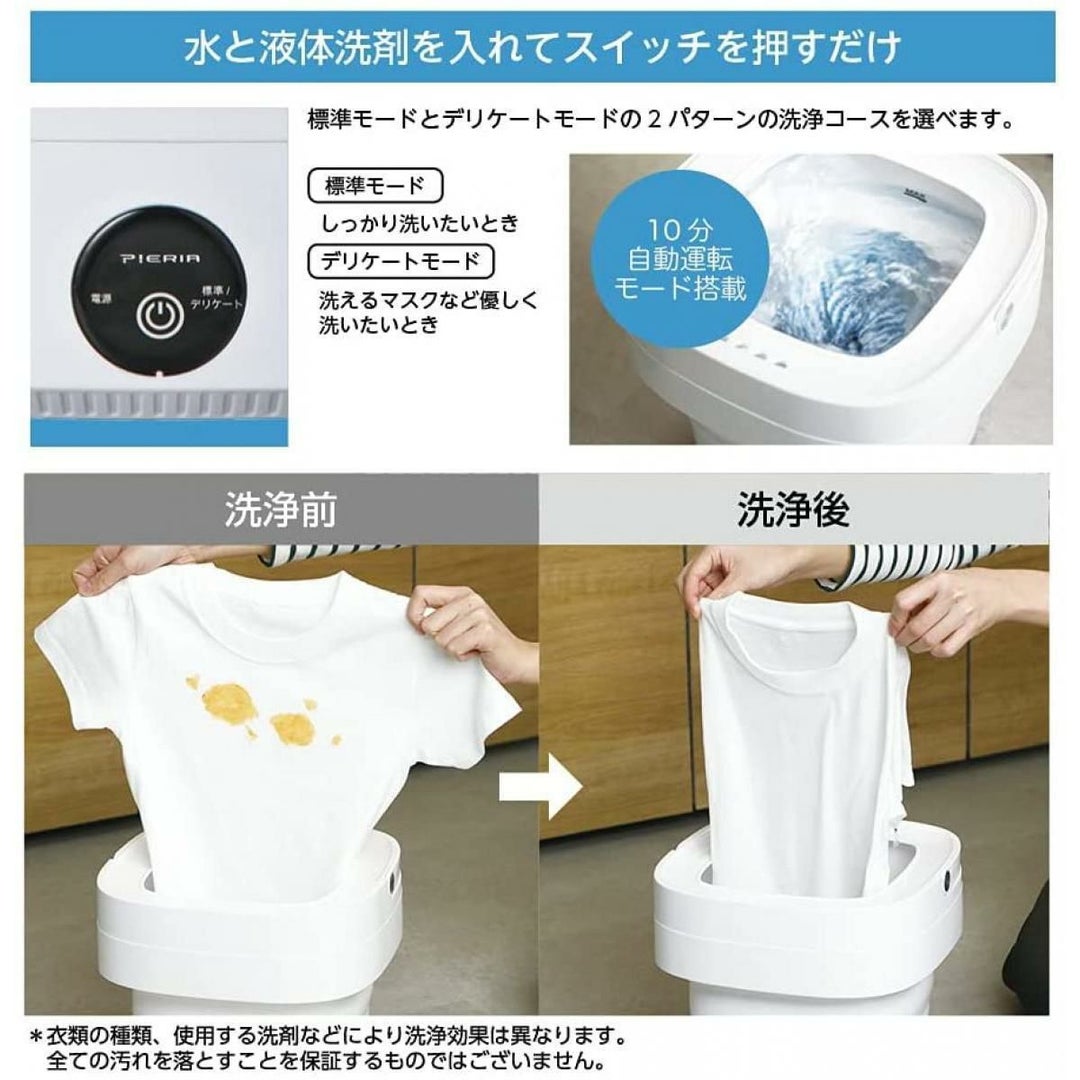 水と液体洗剤を入れてスイッチを押すだけ

PIERIA

電源

標準/デリケート

標準モードとデリケートモードの２パターンの洗浄コースを選べます。

標準モード

しっかり洗いたいとき

デリケートモード

洗えるマスクなど優しく洗いたいとき

10分
自動運転
モード搭載

洗浄前

洗浄後

＊衣類の種類、使用する洗剤などにより洗浄効果は異なります。
全ての汚れを落とすことを保証するものではございません。